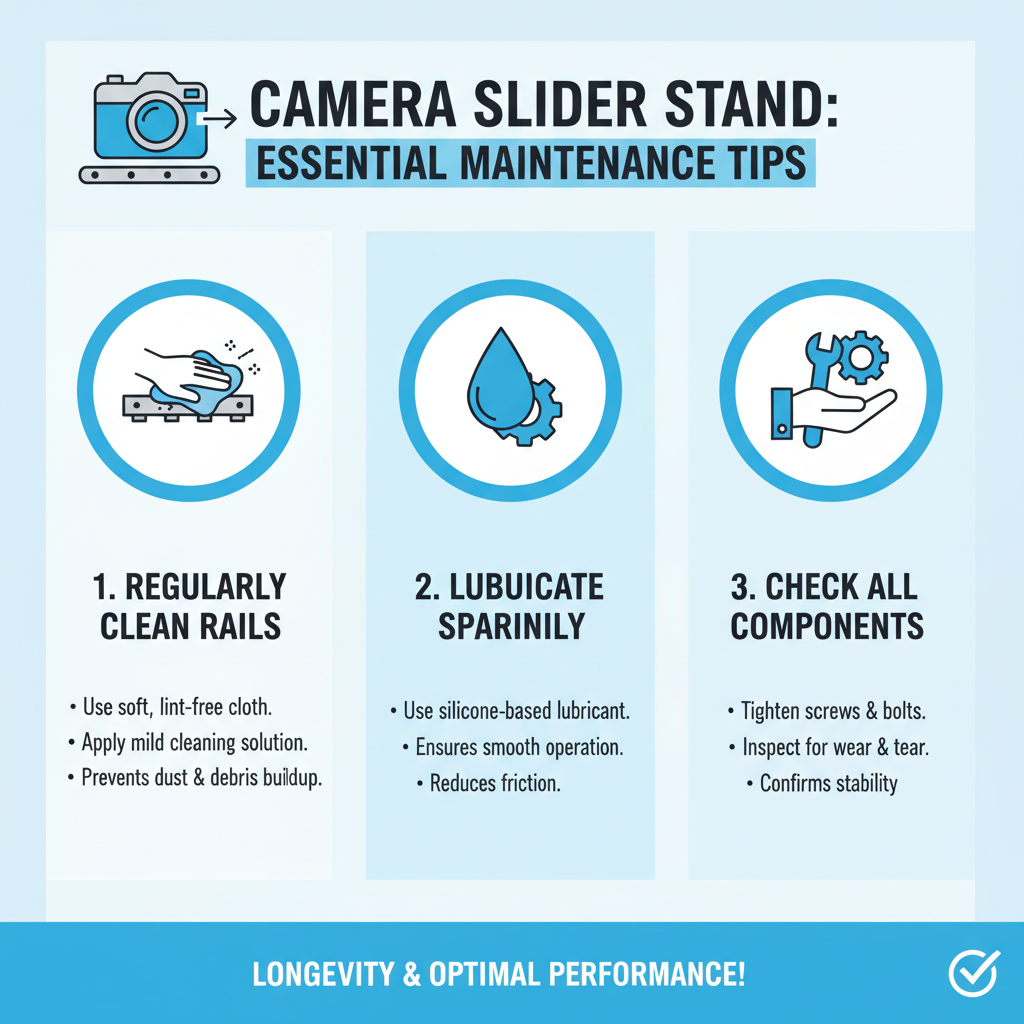 CAMERA SLIDER STAND:
ESSENTIAL MAINTENANCE TIPS

1. REGULARLY CLEAN RAILS

• Use soft, lint-free cloth.
• Apply mild cleaning solution.
• Prevents dust & debris buildup.

2. LUBUICATE SPARINILY

• Use silicone-based lubricant.
• Ensures smooth operation.
• Reduces friction.

3. CHECK ALL COMPONENTS

• Tighten screws & bolts.
• Inspect for wear & tear.
• Confirms stability

LONGEVITY & OPTIMAL PERFORMANCE!