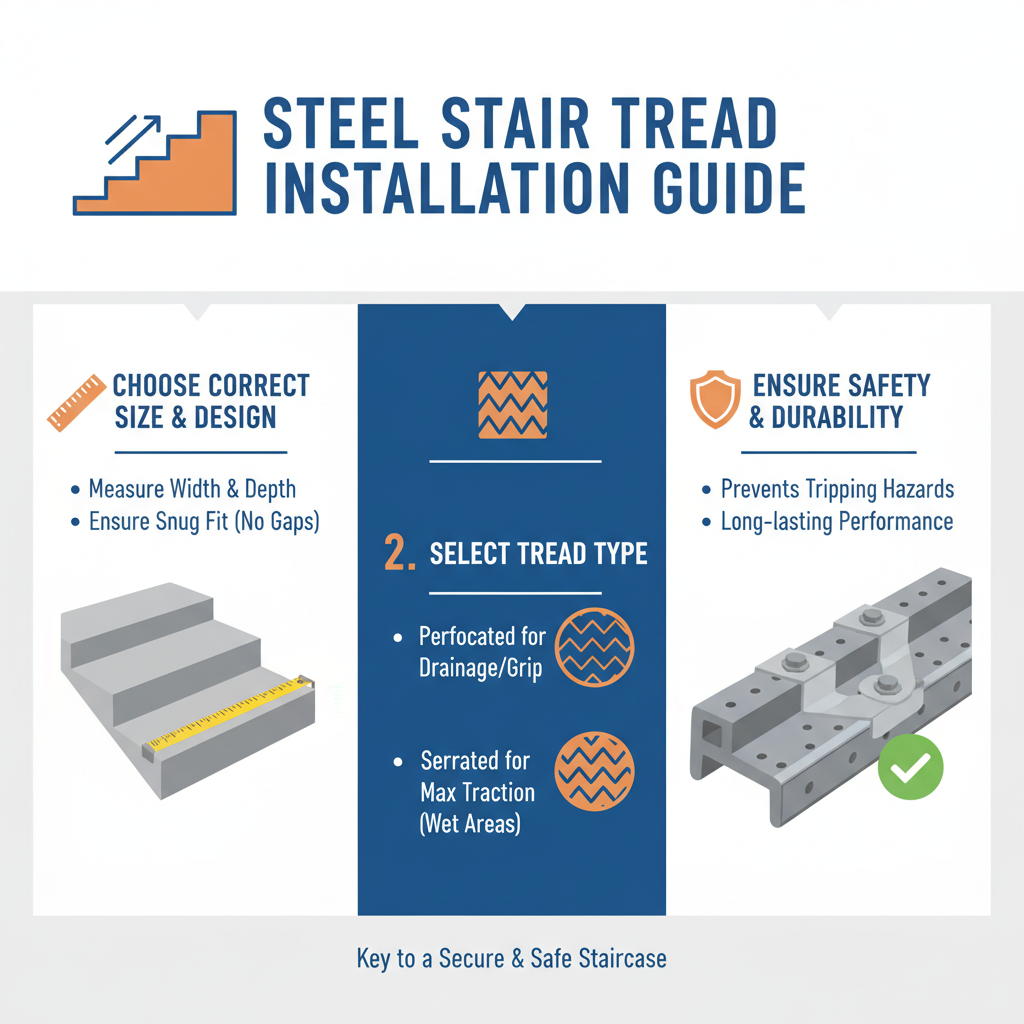 STEEL STAIR TREAD INSTALLATION GUIDE

CHOOSE CORRECT SIZE & DESIGN

• Measure Width & Depth
• Ensure Snug Fit (No Gaps)

2. SELECT TREAD TYPE

• Perfocated for Drainage/Grip

• Serrated for Max Traction (Wet Areas)

ENSURE SAFETY & DURABILITY

• Prevents Tripping Hazards
• Long-lasting Performance

Key to a Secure & Safe Staircase