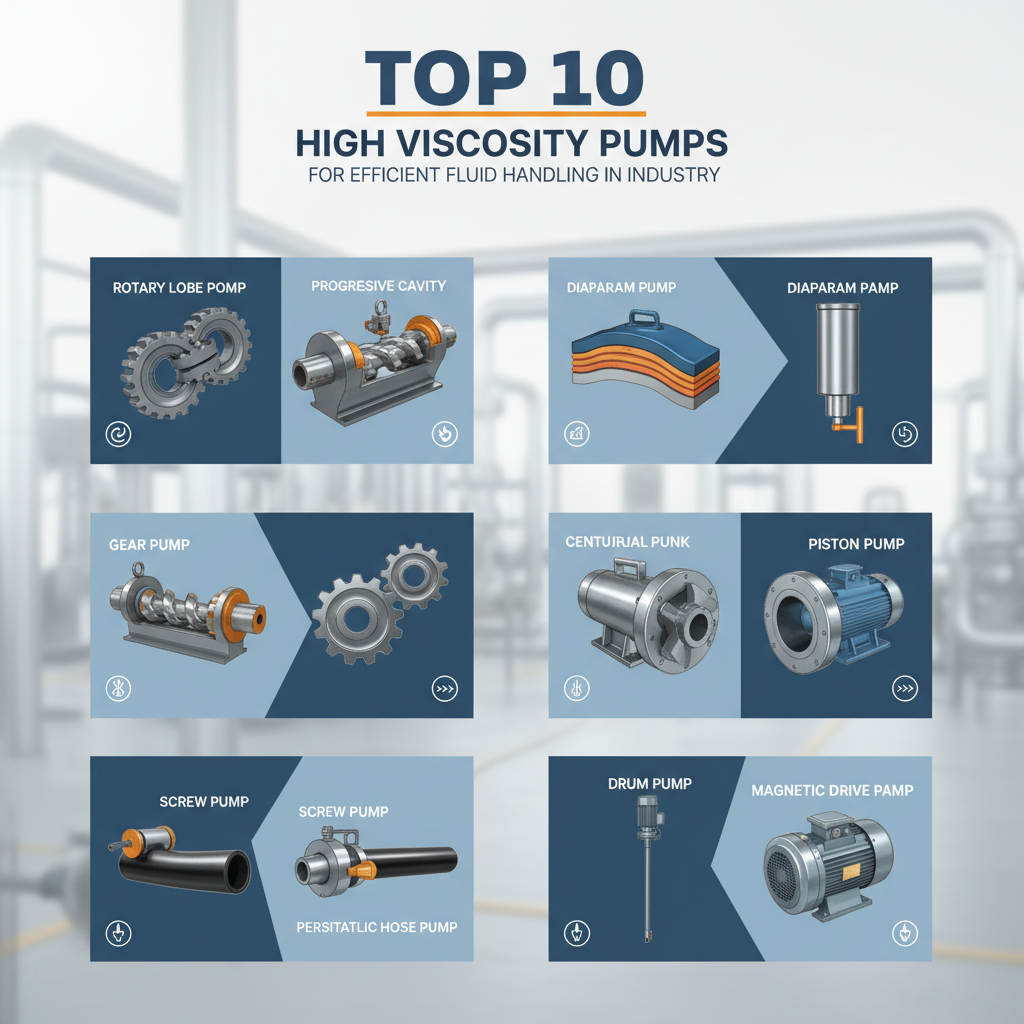 TOP 10
HIGH VISCOSITY PUMPS
FOR EFFICIENT FLUID HANDLING IN INDUSTRY

ROTARY LOBE POMP

PROGRESIVE CAVITY

DIAPARAM PUMP

DIAPARAM PAMP

GEAR PUMP

CENTUIRJAL PUNK

PISTON PUMP

SCREW PUMP

SCREW PUMP

PERSITATLIC HOSE PUMP

DRUM PUMP

MAGNETIC DRIVE PAMP