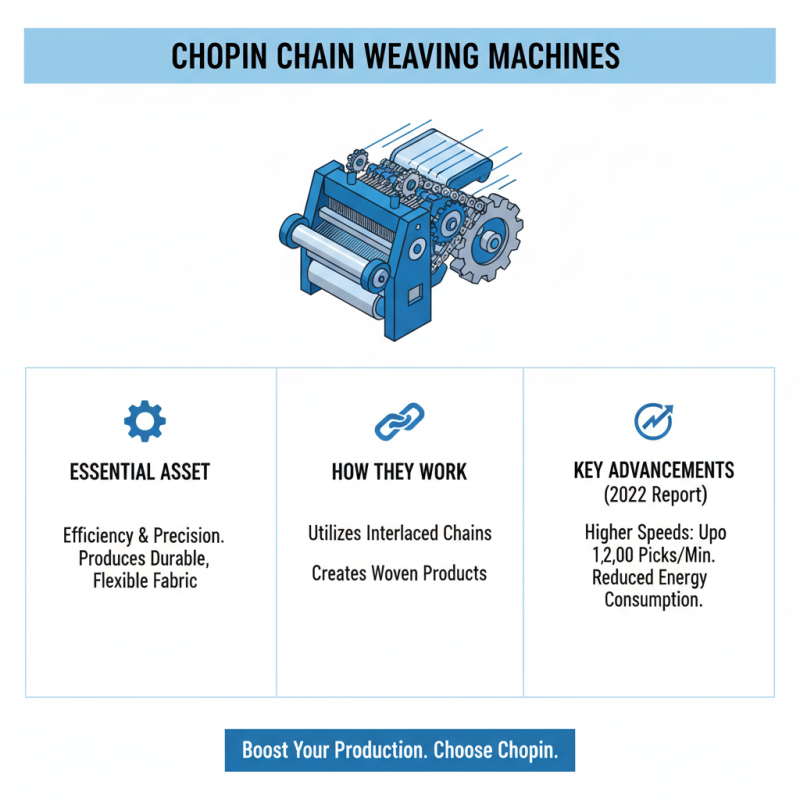 CHOPIN CHAIN WEAVING MACHINES

ESSENTIAL ASSET

Efficiency & Precision. Produces Durable, Flexible Fabric

HOW THEY WORK

Utilizes Interlaced Chains

Creates Woven Products

KEY ADVANCEMENTS (2022 Report)

Higher Speeds: Upo 1,2,00 Picks/Min. Reduced Energy Consumption.

Boost Your Production. Choose Chopin.