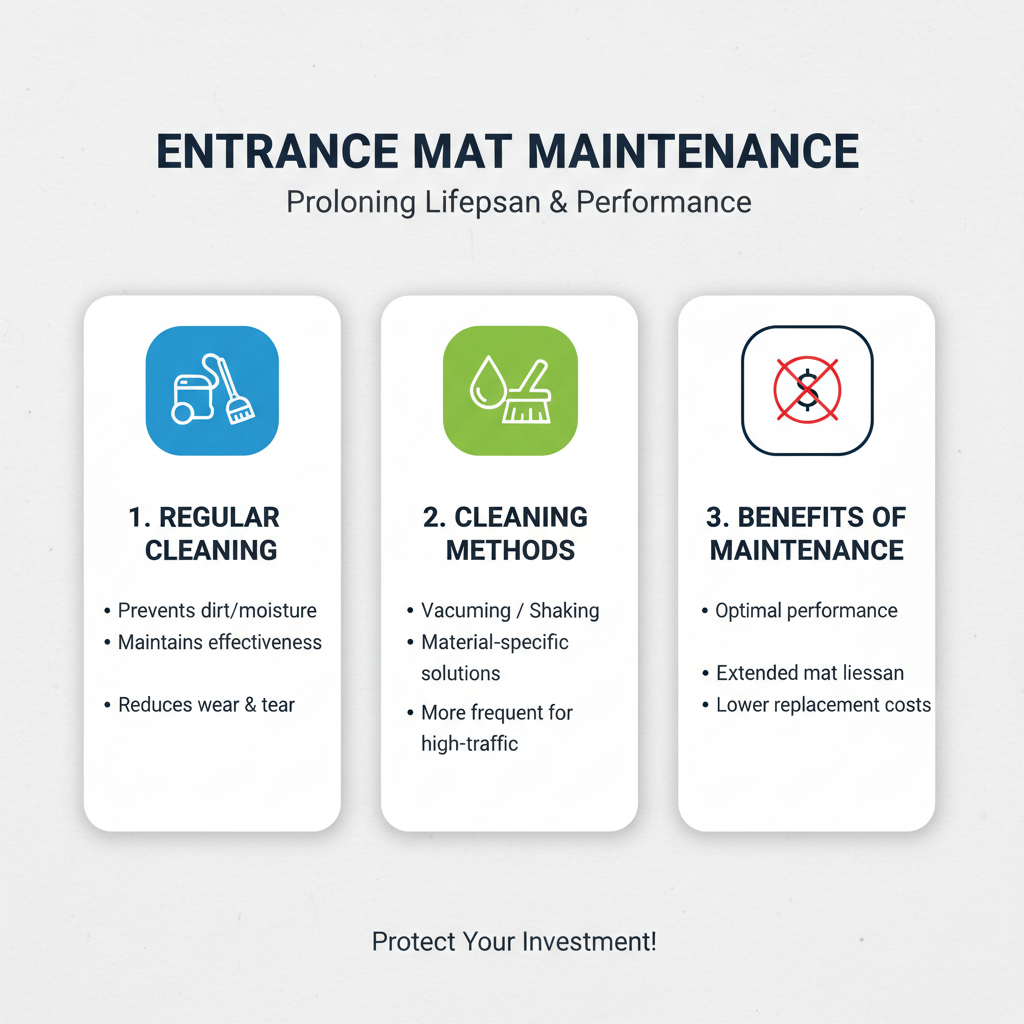 ENTRANCE MAT MAINTENANCE

Proloning Lifepsan & Performance

1. REGULAR CLEANING

• Prevents dirt/moisture
• Maintains effectiveness

• Reduces wear & tear

2. CLEANING METHODS

• Vacuming / Shaking
• Material-specific solutions
• More frequent for high-traffic

3. BENEFITS OF MAINTENANCE

• Optimal performance

• Extended mat liessan
• Lower replacement costs

Protect Your Investment!