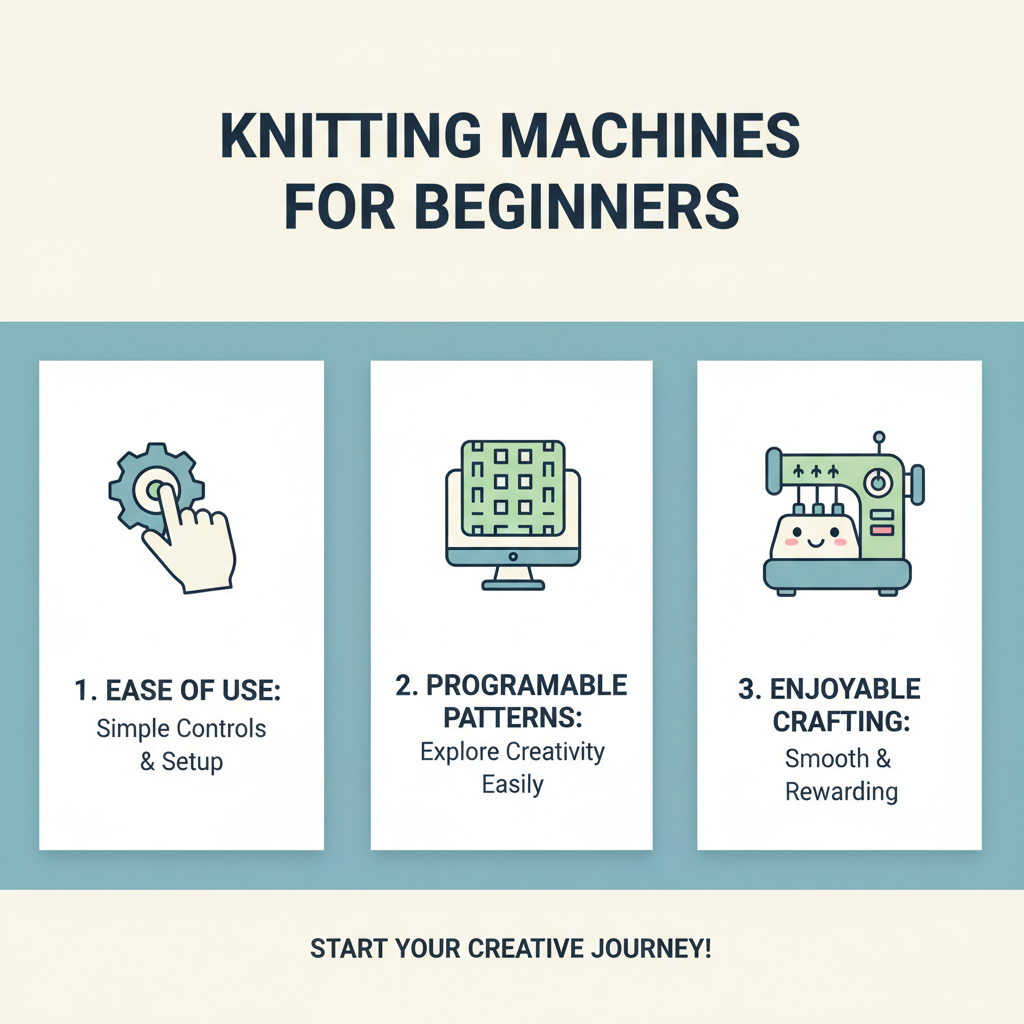 KNITTING MACHINES FOR BEGINNERS

1. EASE OF USE:
Simple Controls & Setup

2. PROGRAMABLE PATTERNS:
Explore Creativity Easily

3. ENJOYABLE CRAFTING:
Smooth & Rewarding

START YOUR CREATIVE JOURNEY!