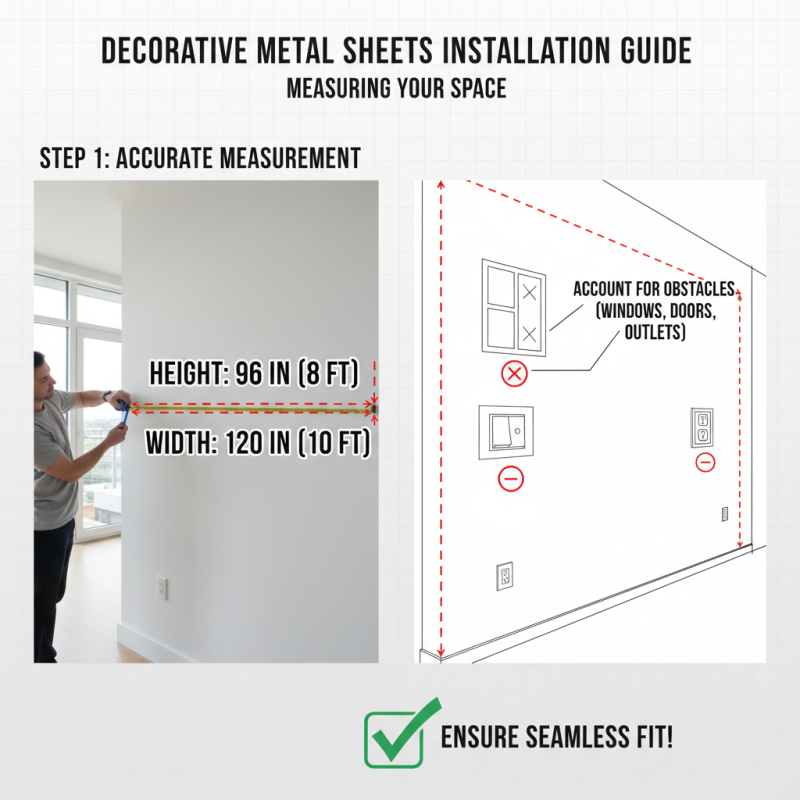 DECORATIVE METAL SHEETS INSTALLATION GUIDE
MEASURING YOUR SPACE

STEP 1: ACCURATE MEASUREMENT

HEIGHT: 96 IN (8 FT)
WIDTH: 120 IN (10 FT)

ACCOUNT FOR OBSTACLES (WINDOWS, DOORS, OUTLETS)

ENSURE SEAMLESS FIT!