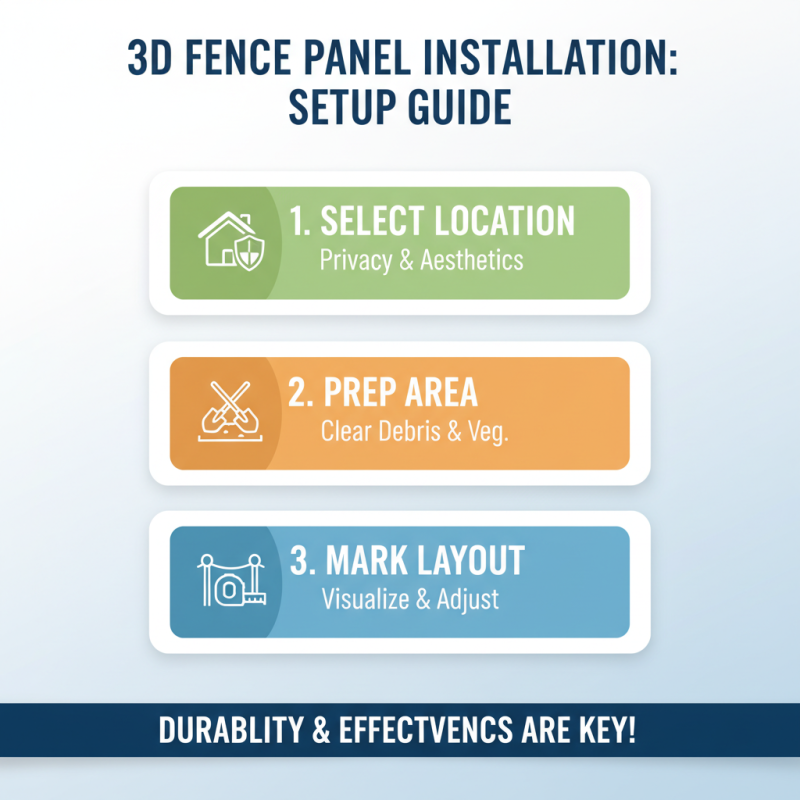 3D FENCE PANEL INSTALLATION: SETUP GUIDE

1. SELECT LOCATION
Privacy & Aesthetics

2. PREP AREA
Clear Debris & Veg.

3. MARK LAYOUT
Visualize & Adjust

DURABLITY & EFFECTVENCS ARE KEY!