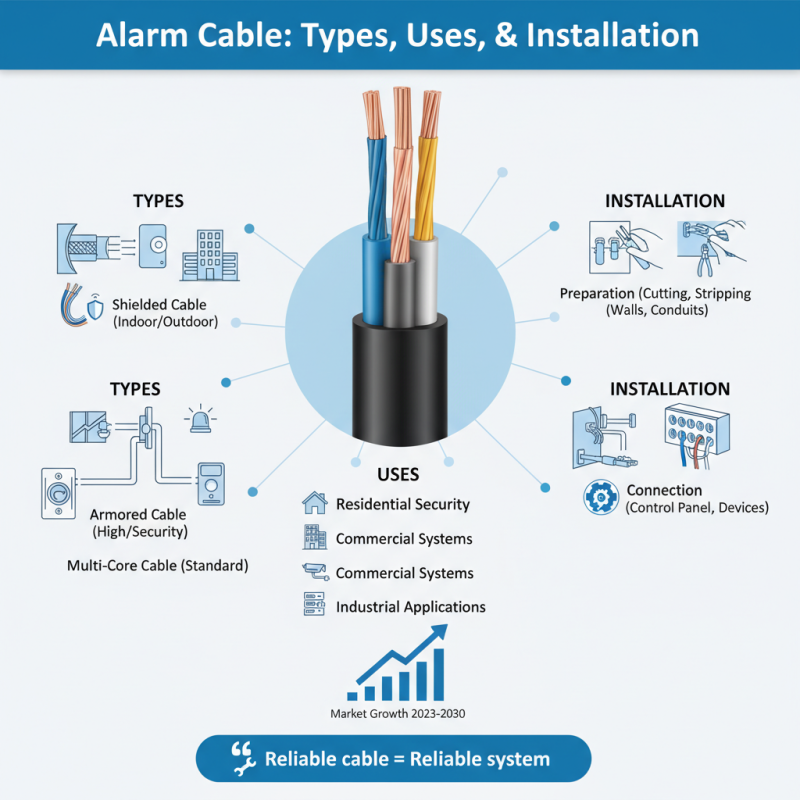 Alarm Cable: Types, Uses, & Installation

TYPES

Shielded Cable
(Indoor/Outdoor)

TYPES

Armored Cable
(High/Security)

Multi-Core Cable (Standard)

INSTALLATION

Preparation (Cutting, Stripping
(Walls, Conduits)

INSTALLATION

Connection
(Control Panel, Devices)

USES

Residential Security

Commercial Systems

Commercial Systems

Industrial Applications

Market Growth 2023-2030

Reliable cable = Reliable system