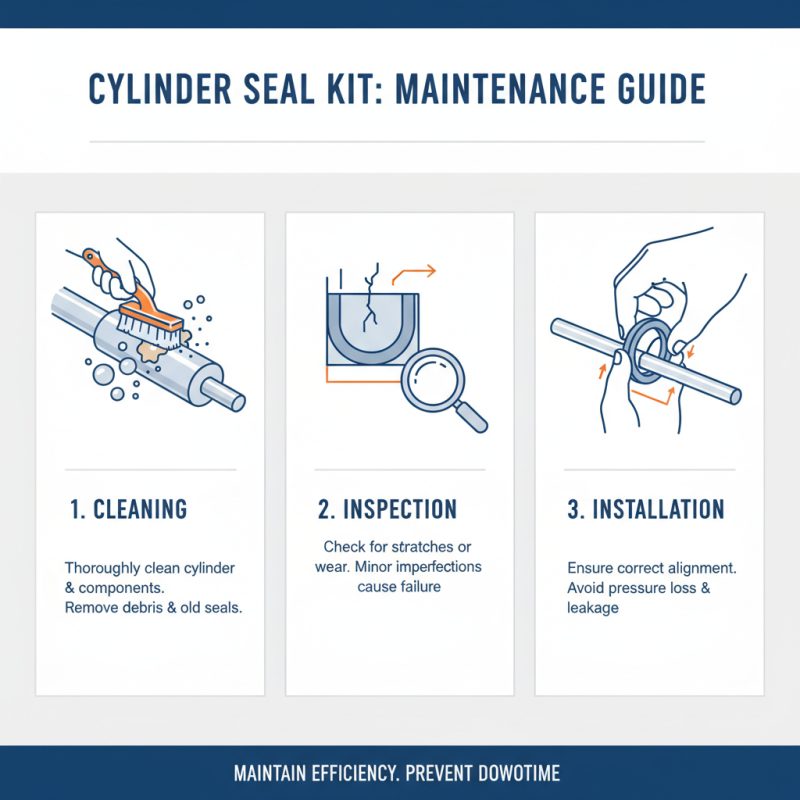 CYLINDER SEAL KIT: MAINTENANCE GUIDE

1. CLEANING

Thoroughly clean cylinder & components. Remove debris & old seals.

2. INSPECTION

Check for stratches or wear. Minor imperfections cause failure

3. INSTALLATION

Ensure correct alignment. Avoid pressure loss & leakage

MAINTAIN EFFICIENCY. PREVENT DOWOTIME