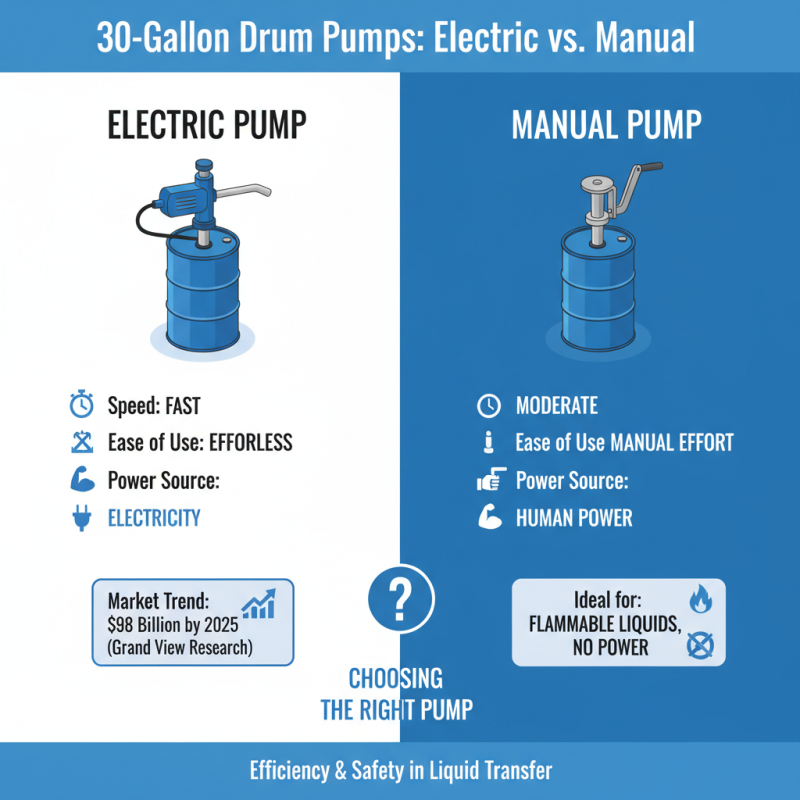 30-Gallon Drum Pumps: Electric vs. Manual

ELECTRIC PUMP

Speed: FAST
Ease of Use: EFFORLESS
Power Source:
ELECTRICITY

Market Trend:
$98 Billion by 2025
(Grand View Research)

MANUAL PUMP

MODERATE
Ease of Use MANUAL EFFORT
Power Source:
HUMAN POWER

Ideal for:
FLAMMABLE LIQUIDS,
NO POWER

?

CHOOSING
THE RIGHT PUMP

Efficiency & Safety in Liquid Transfer