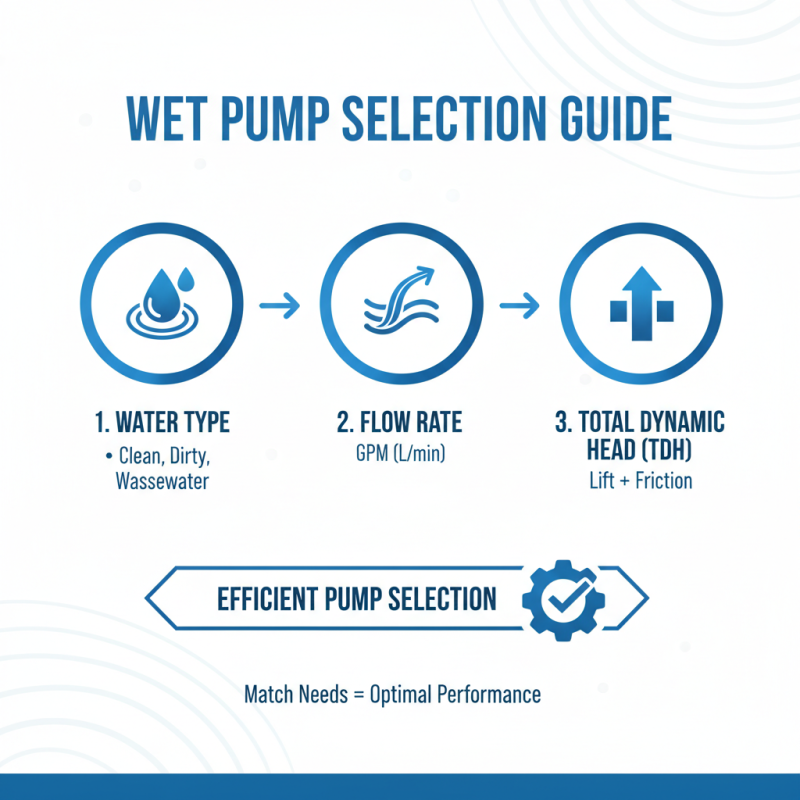 WET PUMP SELECTION GUIDE

1. WATER TYPE
• Clean, Dirty, Wassewater

2. FLOW RATE
GPM (L/min)

3. TOTAL DYNAMIC HEAD (TDH)
Lift + Friction

EFFICIENT PUMP SELECTION

Match Needs = Optimal Performance