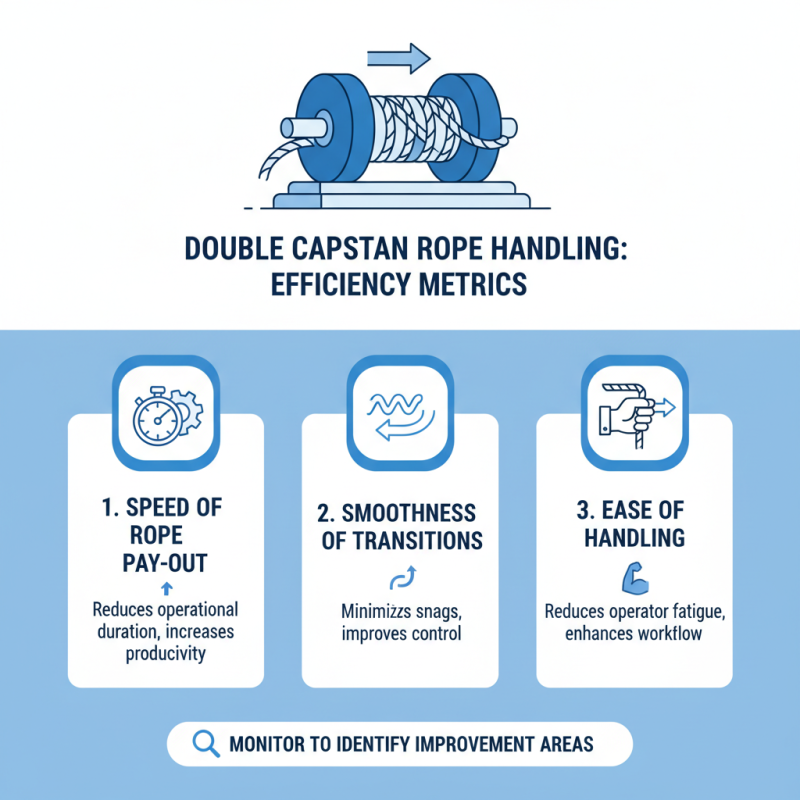 DOUBLE CAPSTAN ROPE HANDLING: EFFICIENCY METRICS

1. SPEED OF ROPE PAY-OUT

Reduces operational duration, increases producivity

2. SMOOTHNESS OF TRANSITIONS

Minimizzs snags, improves control

3. EASE OF HANDLING

Reduces operator fatigue, enhances workflow

MONITOR TO IDENTIFY IMPROVEMENT AREAS