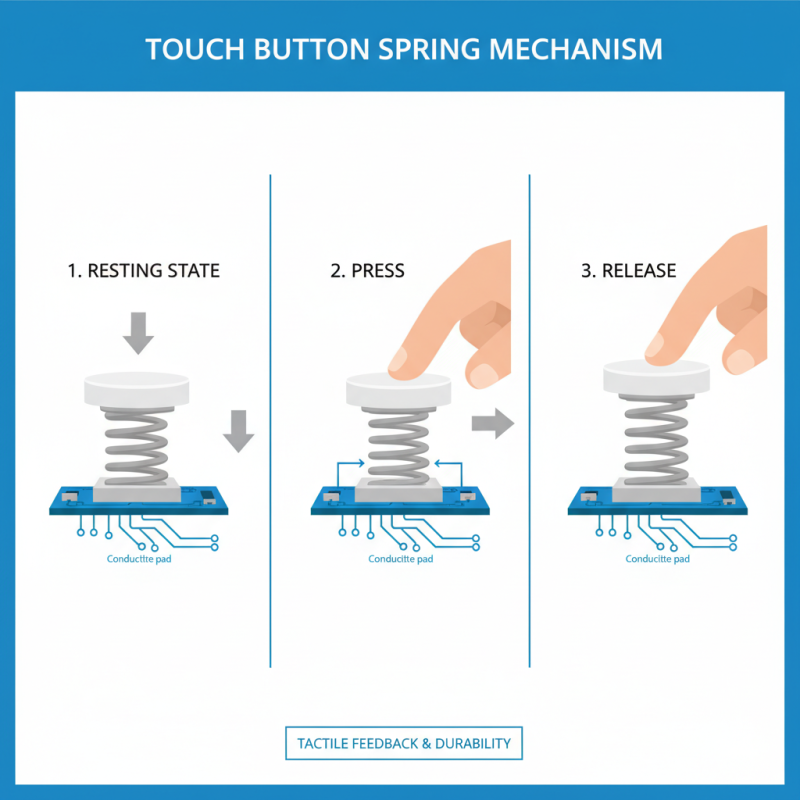 TOUCH BUTTON SPRING MECHANISM

1. RESTING STATE

Conducitte pad

2. PRESS

Conducitte pad

3. RELEASE

Conducitte pad

TACTILE FEEDBACK & DURABILITY