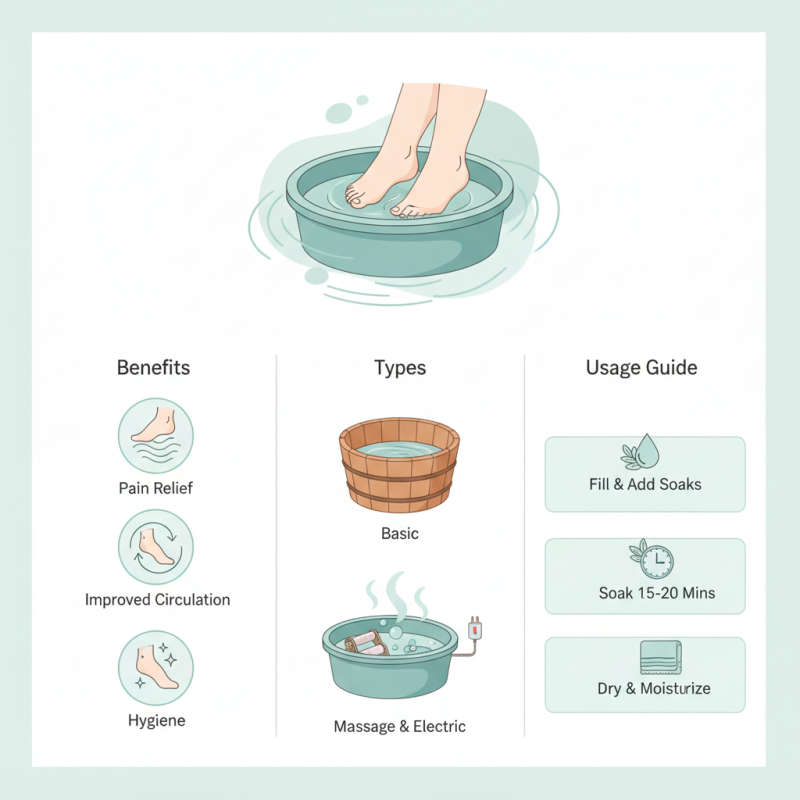 Benefits

Pain Relief

Improved Circulation

Hygiene

Types

Basic

Massage & Electric

Usage Guide

Fill & Add Soaks

Soak 15-20 Mins

Dry & Moisturize