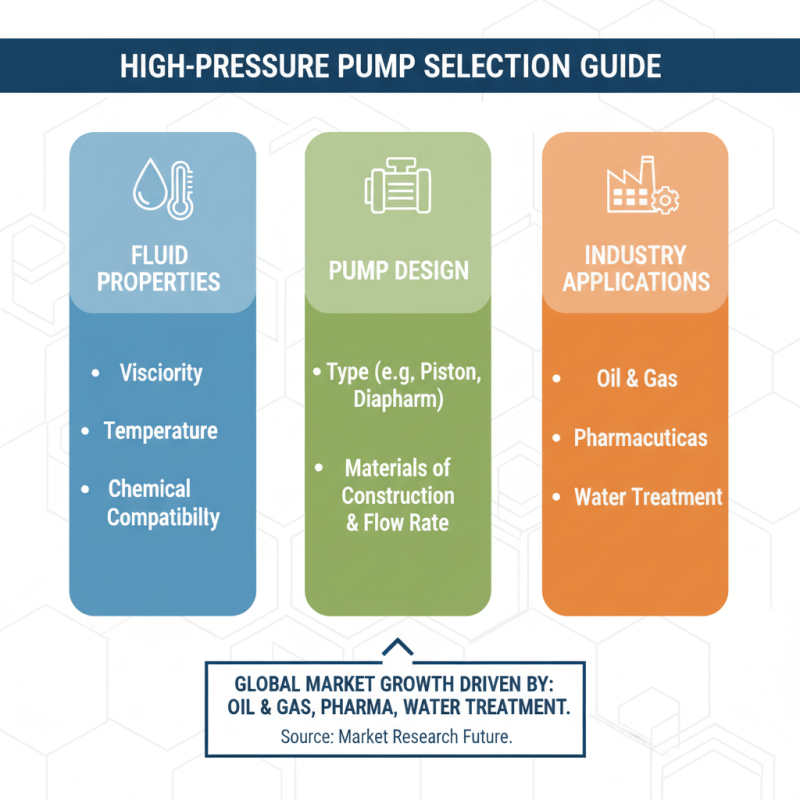 HIGH-PRESSURE PUMP SELECTION GUIDE

FLUID PROPERTIES

• Visciority
• Temperature
• Chemical Compatibilty

PUMP DESIGN

• Type (e.g, Piston, Diapharm)
• Materials of Construction & Flow Rate

INDUSTRY APPLICATIONS

• Oil & Gas
• Pharmacuticas
• Water Treatment

GLOBAL MARKET GROWTH DRIVEN BY: OIL & GAS, PHARMA, WATER TREATMENT.
Source: Market Research Future.