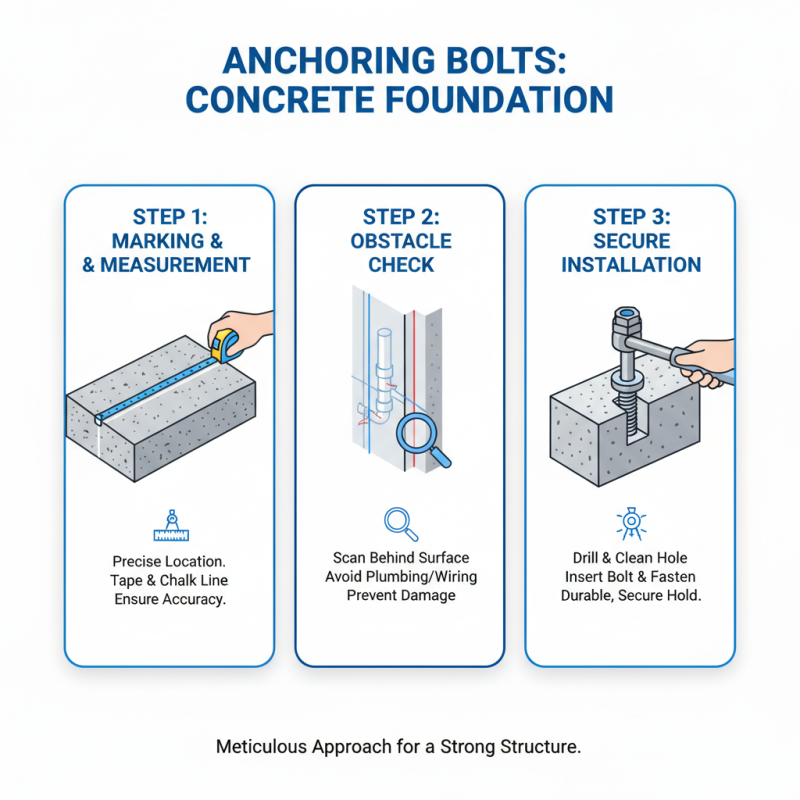 ANCHORING BOLTS:
CONCRETE FOUNDATION

STEP 1:
MARKING &
& MEASUREMENT

Precise Location.
Tape & Chalk Line
Ensure Accuracy.

STEP 2:
OBSTACLE
CHECK

Scan Behind Surface
Avoid Plumbing/Wiring
Prevent Damage

STEP 3:
SECURE
INSTALLATION

Drill & Clean Hole
Insert Bolt & Fasten
Durable, Secure Hold.

Meticulous Approach for a Strong Structure.