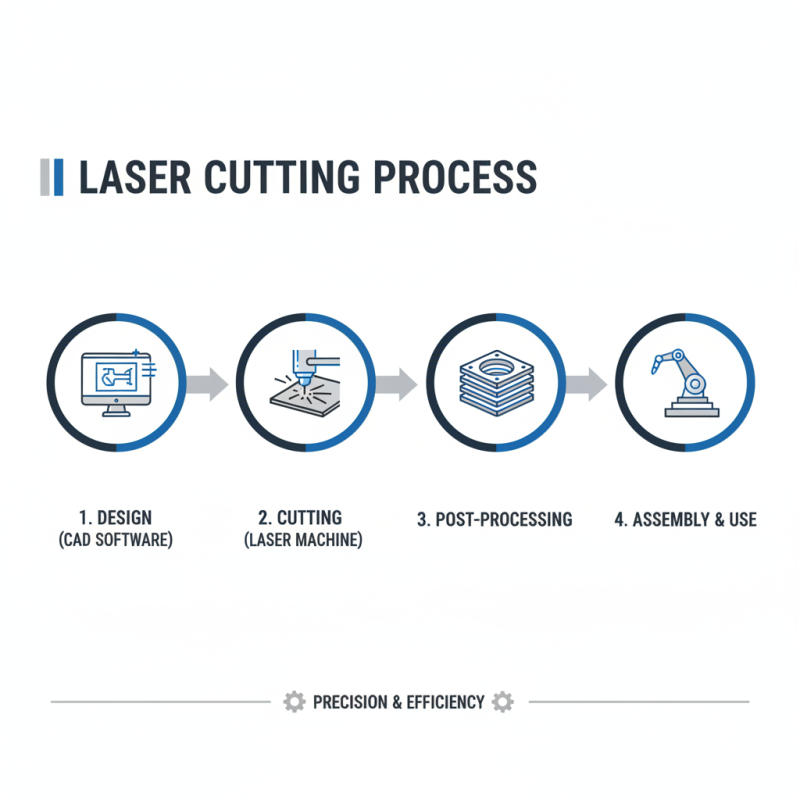 LASER CUTTING PROCESS

1. DESIGN
(CAD SOFTWARE)

2. CUTTING
(LASER MACHINE)

3. POST-PROCESSING

4. ASSEMBLY & USE

PRECISION & EFFICIENCY