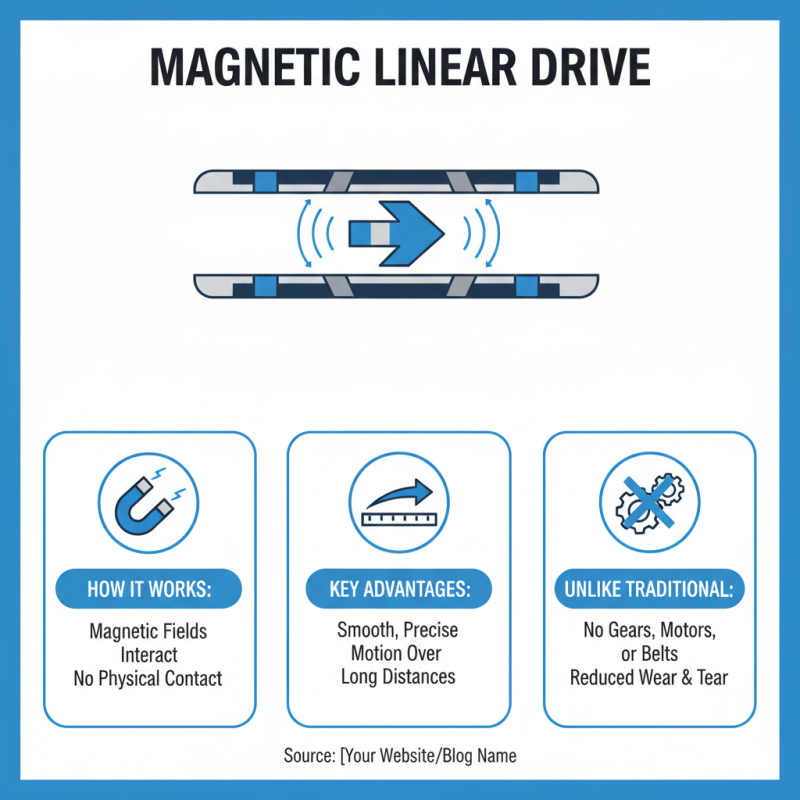 MAGNETIC LINEAR DRIVE

HOW IT WORKS:

Magnetic Fields Interact
No Physical Contact

KEY ADVANTAGES:

Smooth, Precise Motion Over Long Distances

UNLIKE TRADITIONAL:

No Gears, Motors, or Belts
Reduced Wear & Tear

Source: [Your Website/Blog Name