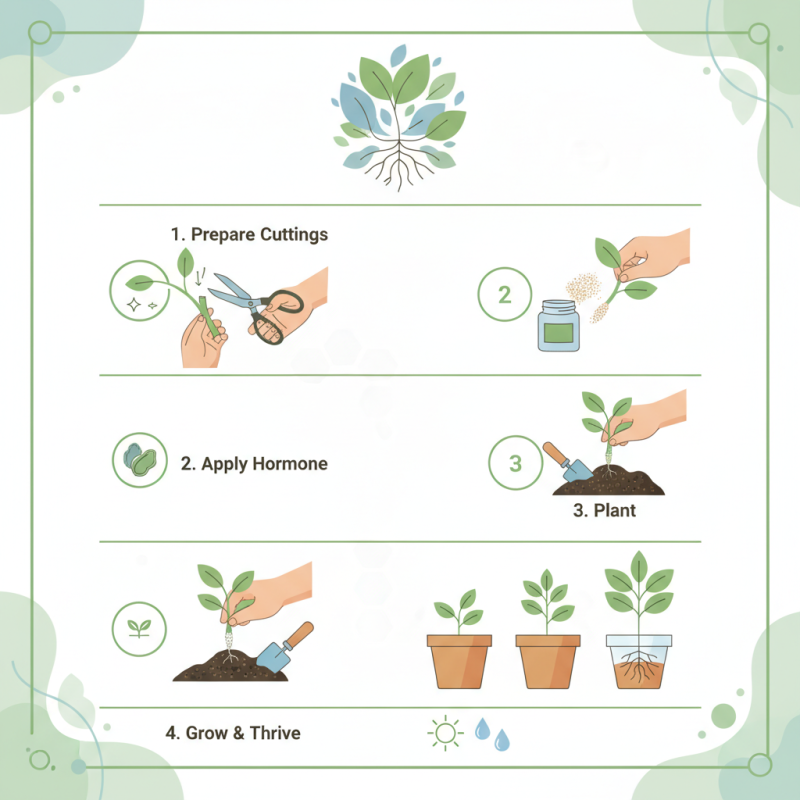 1. Prepare Cuttings

2

2. Apply Hormone

3

3. Plant

4. Grow & Thrive