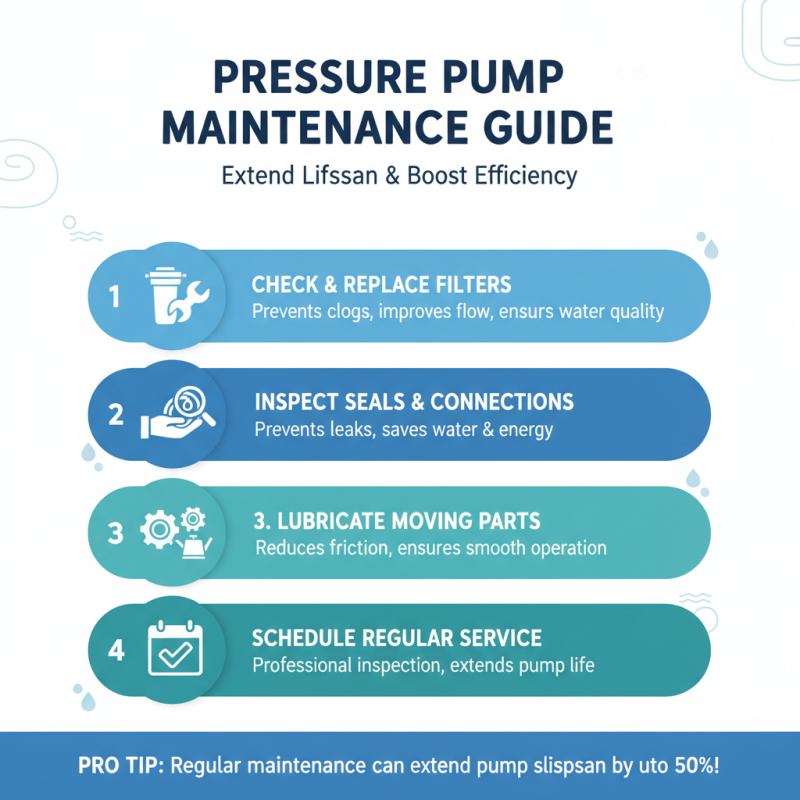 PRESSURE PUMP MAINTENANCE GUIDE

Extend Lifssan & Boost Efficiency

1

CHECK & REPLACE FILTERS

Prevents clogs, improves flow, ensurs water quality

2

INSPECT SEALS & CONNECTIONS

Prevents leaks, saves water & energy

3

3. LUBRICATE MOVING PARTS

Reduces friction, ensures smooth operation

4

SCHEDULE REGULAR SERVICE

Professional inspection, extends pump life

PRO TIP: Regular maintenance can extend pump slispsan by uto 50%!