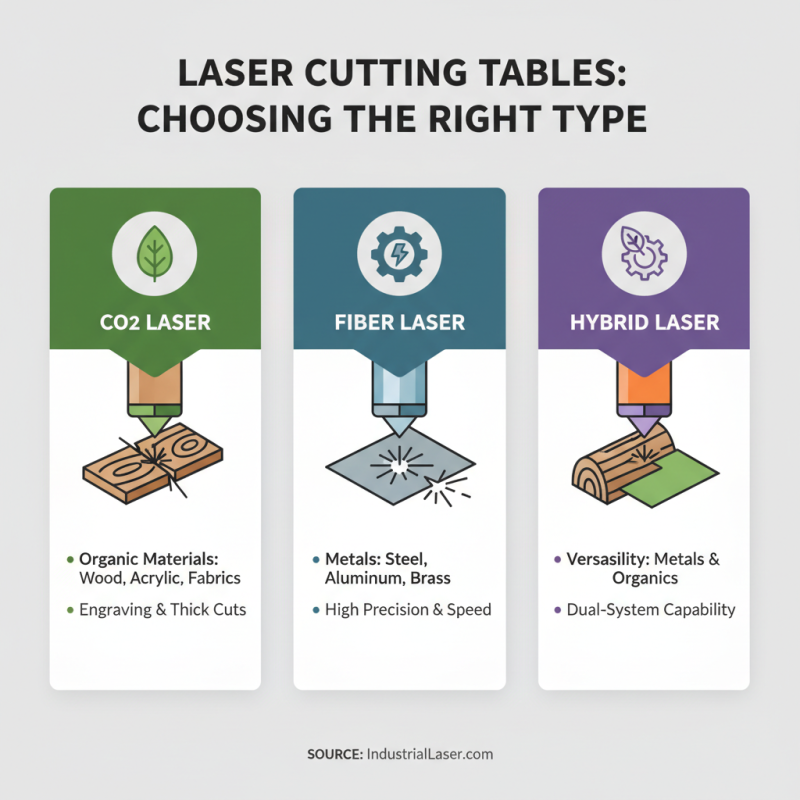 LASER CUTTING TABLES: CHOOSING THE RIGHT TYPE

CO2 LASER

• Organic Materials: Wood, Acrylic, Fabrics
• Engraving & Thick Cuts

FIBER LASER

• Metals: Steel, Aluminum, Brass
• High Precision & Speed

HYBRID LASER

• Versasility: Metals & Organics
• Dual-System Capability

SOURCE: IndustrialLaser.com