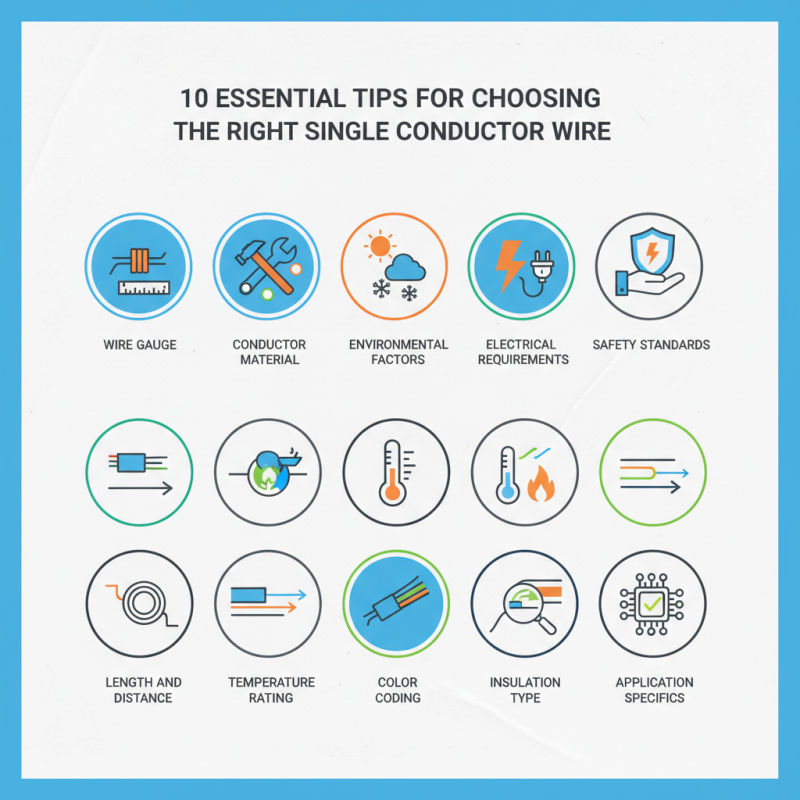 10 ESSENTIAL TIPS FOR CHOOSING THE RIGHT SINGLE CONDUCTOR WIRE

WIRE GAUGE

CONDUCTOR MATERIAL

ENVIRONMENTAL FACTORS

ELECTRICAL REQUIREMENTS

SAFETY STANDARDS

LENGTH AND DISTANCE

TEMPERATURE RATING

COLOR CODING

INSULATION TYPE

APPLICATION SPECIFICS