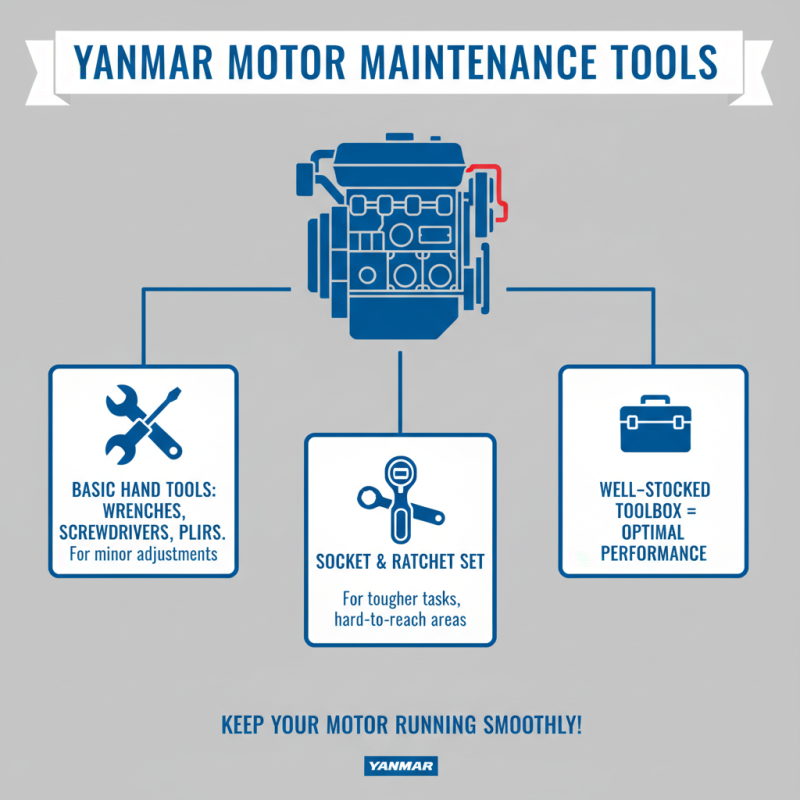 YANMAR MOTOR MAINTENANCE TOOLS

BASIC HAND TOOLS: WRENCHES, SCREWDRIVERS, PLIRS.
For minor adjustments

SOCKET & RATCHET SET

For tougher tasks, hard-to-reach areas

WELL-STOCKED TOOLBOX = OPTIMAL PERFORMANCE

KEEP YOUR MOTOR RUNNING SMOOTHLY!

YANMAR