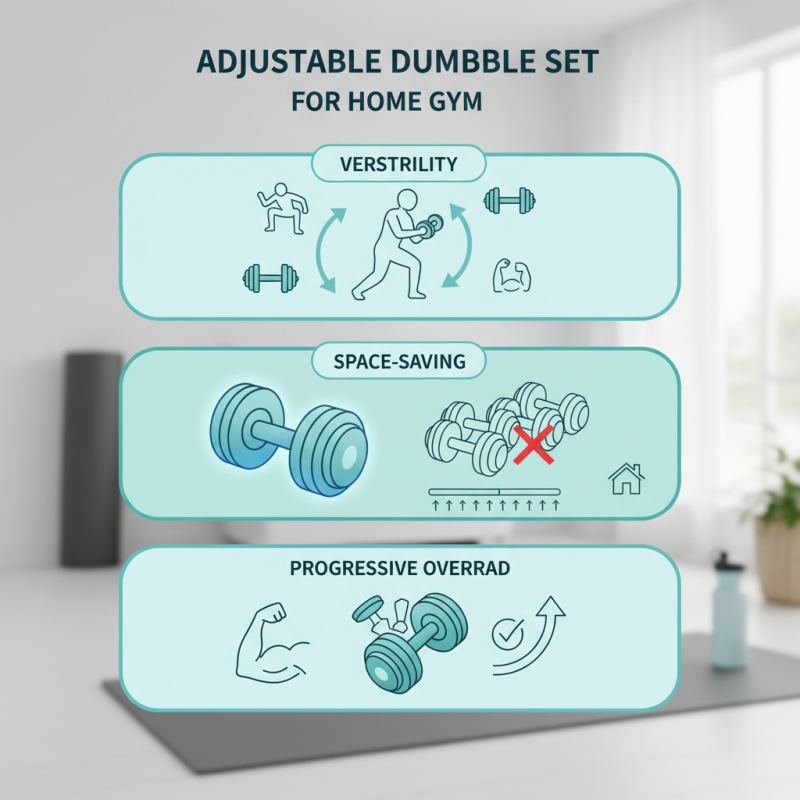 ADJUSTABLE DUMBBLE SET
FOR HOME GYM

VERSTRILITY

SPACE-SAVING

PROGRESSIVE OVERRAD