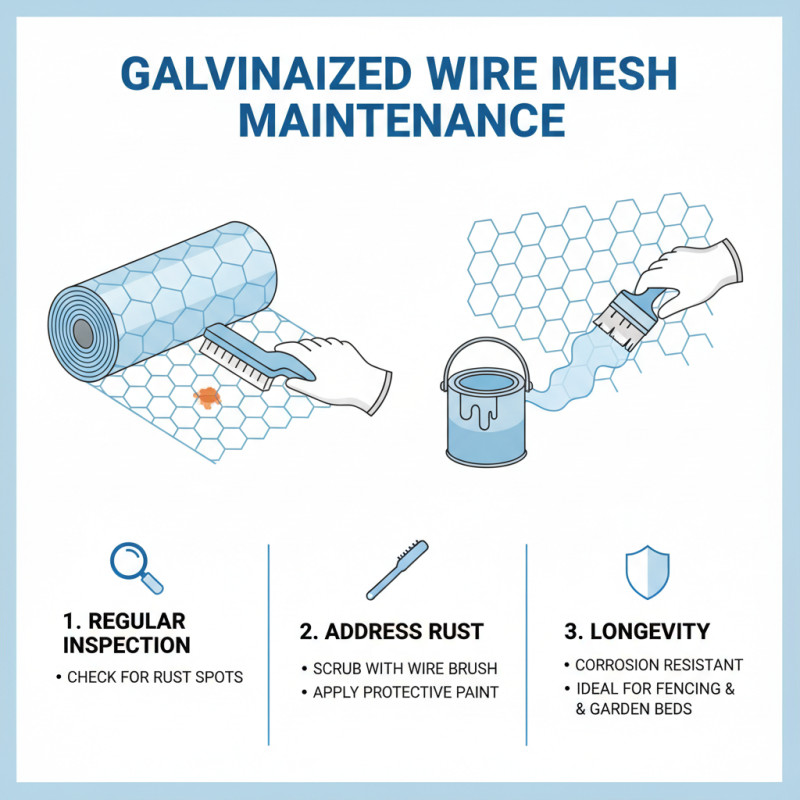 GALVINAIZED WIRE MESH MAINTENANCE

1. REGULAR INSPECTION
• CHECK FOR RUST SPOTS

2. ADDRESS RUST
• SCRUB WITH WIRE BRUSH
• APPLY PROTECTIVE PAINT

3. LONGEVITY
• CORROSION RESISTANT
• IDEAL FOR FENCING & & GARDEN BEDS