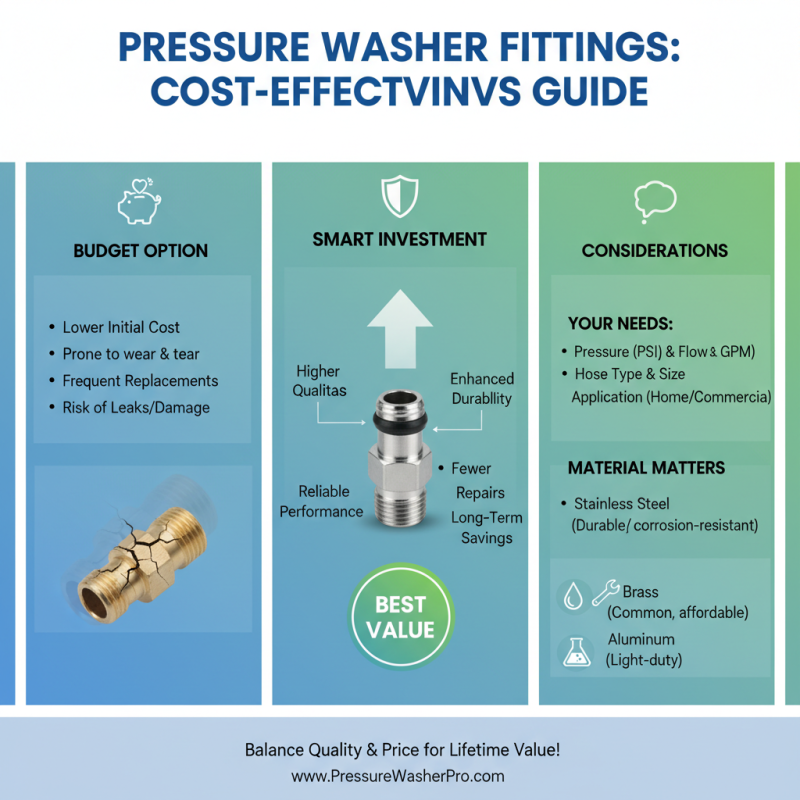 PRESSURE WASHER FITTINGS: COST-EFFECTVINVS GUIDE

BUDGET OPTION

• Lower Initial Cost
• Prone to wear & tear
• Frequent Replacements
• Risk of Leaks/Damage

SMART INVESTMENT

Higher Qualitas

Enhanced Durabllity

Reliable Performance

• Fewer Repairs
Long-Term Savings

BEST VALUE

CONSIDERATIONS

YOUR NEEDS:
• Pressure (PSI) & Flow & GPM)
• Hose Type & Size
Application (Home/Commercia)

MATERIAL MATTERS

• Stainless Steel (Durable/ corrosion-resistant)

Brass (Common, affordable)

Aluminum (Light-duty)

Balance Quality & Price for Lifetime Value!
www.PressureWasherPro.com