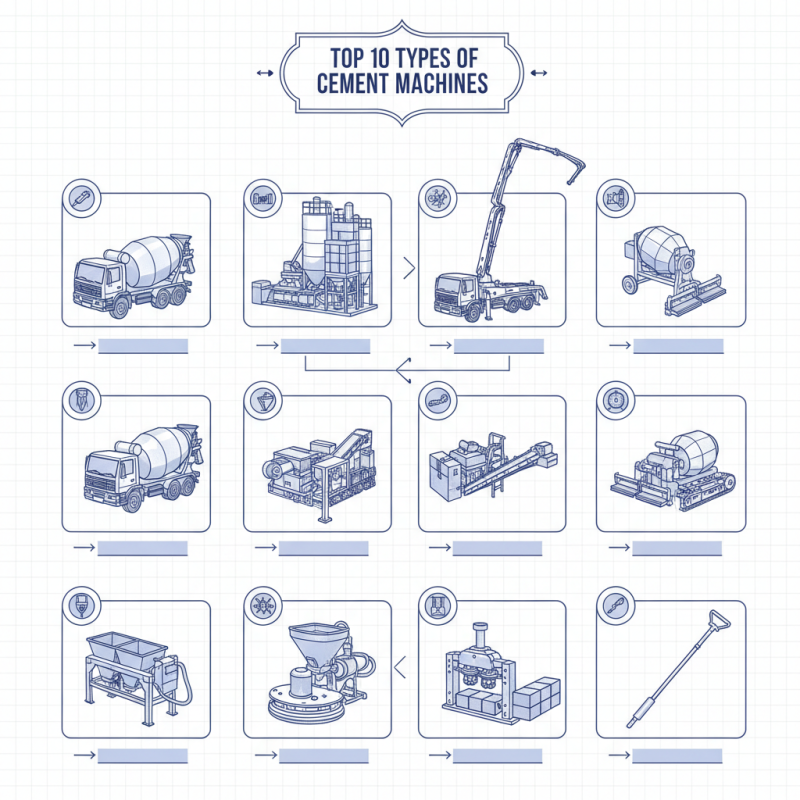 TOP 10 TYPES OF CEMENT MACHINES