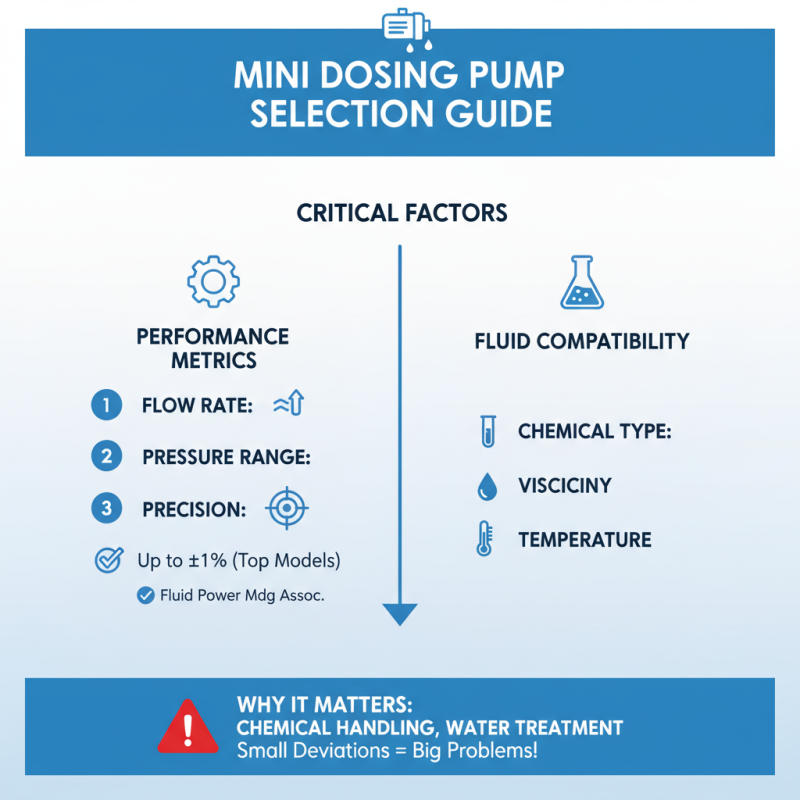 MINI DOSING PUMP SELECTION GUIDE

CRITICAL FACTORS

PERFORMANCE METRICS

1 FLOW RATE:

2 PRESSURE RANGE:

3 PRECISION:

Up to ±1% (Top Models)

Fluid Power Mdg Assoc.

FLUID COMPATIBILITY

CHEMICAL TYPE:

VISCICINY

TEMPERATURE

WHY IT MATTERS:
CHEMICAL HANDLING, WATER TREATMENT
Small Deviations = Big Problems!