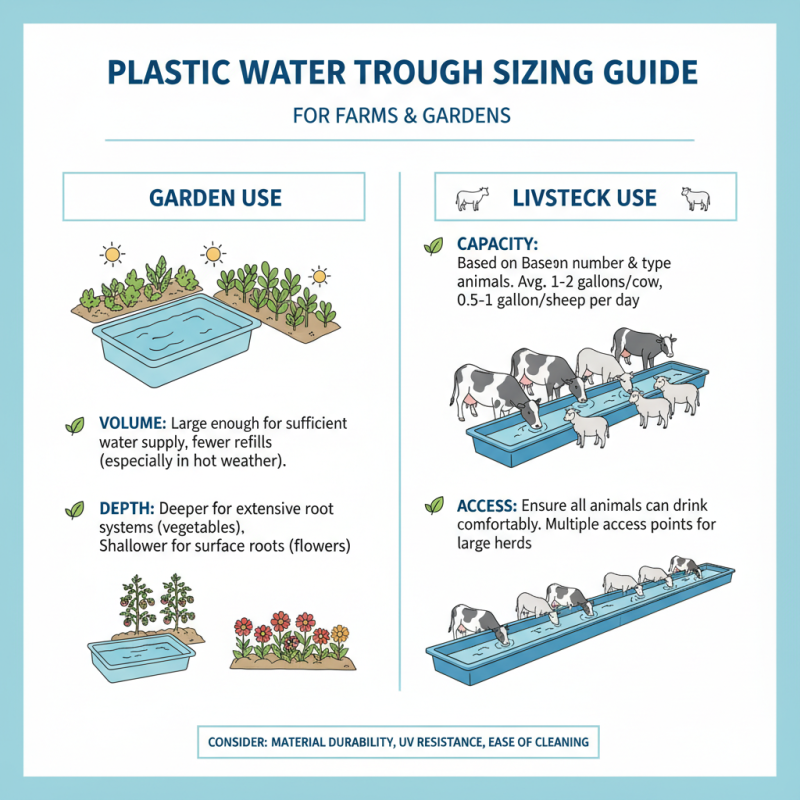 PLASTIC WATER TROUGH SIZING GUIDE

FOR FARMS & GARDENS

GARDEN USE

VOLUME: Large enough for sufficient water supply, fewer refills (especially in hot weather).

DEPTH: Deeper for extensive root systems (vegetables), Shallower for surface roots (flowers)

LIVSTECK USE

CAPACITY: Based on Baseon number & type animals. Avg. 1-2 gallons/cow, 0.5-1 gallon/sheep per day

ACCESS: Ensure all animals can drink comfortably. Multiple access points for large herds

CONSIDER: MATERIAL DURABILITY, UV RESISTANCE, EASE OF CLEANING