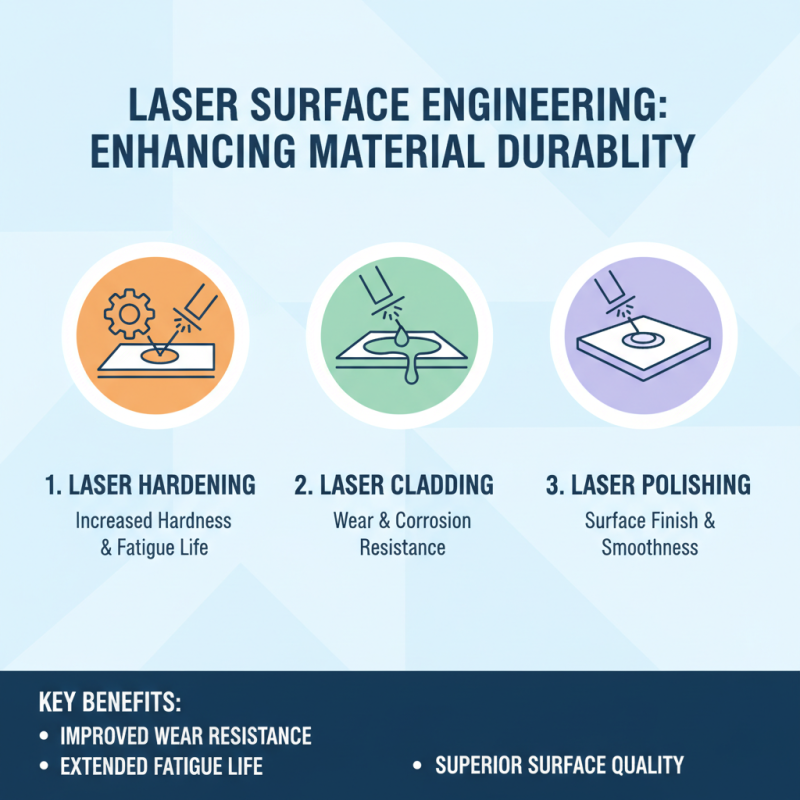 LASER SURFACE ENGINEERING: ENHANCING MATERIAL DURABLITY

1. LASER HARDENING
Increased Hardness & Fatigue Life

2. LASER CLADDING
Wear & Corrosion Resistance

3. LASER POLISHING
Surface Finish & Smoothness

KEY BENEFITS:
• IMPROVED WEAR RESISTANCE
• EXTENDED FATIGUE LIFE
• SUPERIOR SURFACE QUALITY