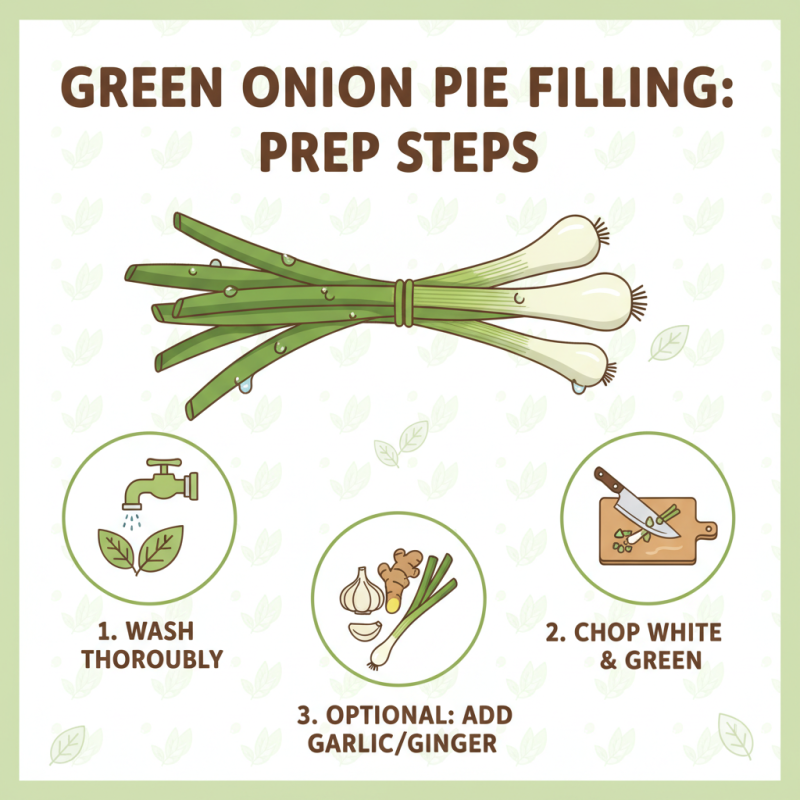 GREEN ONION PIE FILLING: PREP STEPS

1. WASH THOROUBLY

3. OPTIONAL: ADD GARLIC/GINGER

2. CHOP WHITE & GREEN