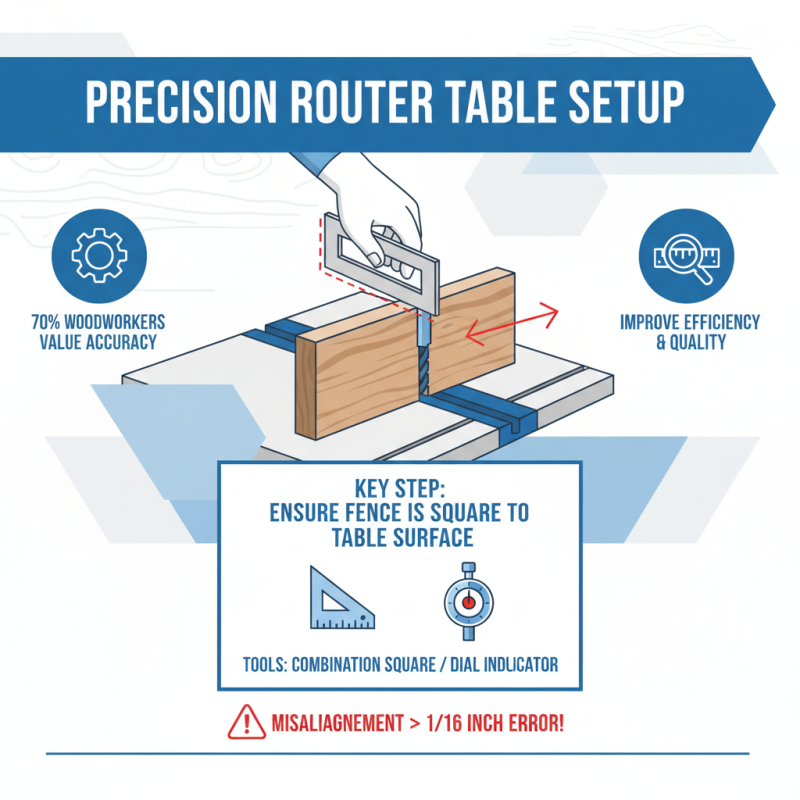 PRECISION ROUTER TABLE SETUP

70% WOODWORKERS VALUE ACCURACY

IMPROVE EFFICIENCY & QUALITY

KEY STEP:
ENSURE FENCE IS SQUARE TO TABLE SURFACE

TOOLS: COMBINATION SQUARE / DIAL INDICATOR

MISALIAGNEMENT > 1/16 INCH ERROR!