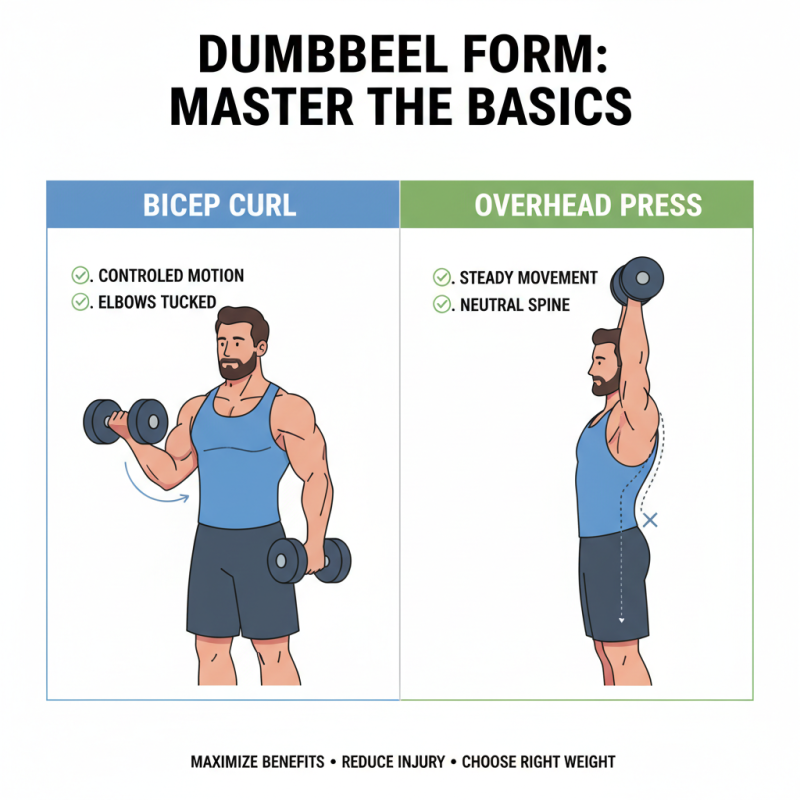 DUMBBEEL FORM: MASTER THE BASICS

BICEP CURL

. CONTROLED MOTION
. ELBOWS TUCKED

OVERHEAD PRESS

. STEADY MOVEMENT
. NEUTRAL SPINE

MAXIMIZE BENEFITS • REDUCE INJURY • CHOOSE RIGHT WEIGHT