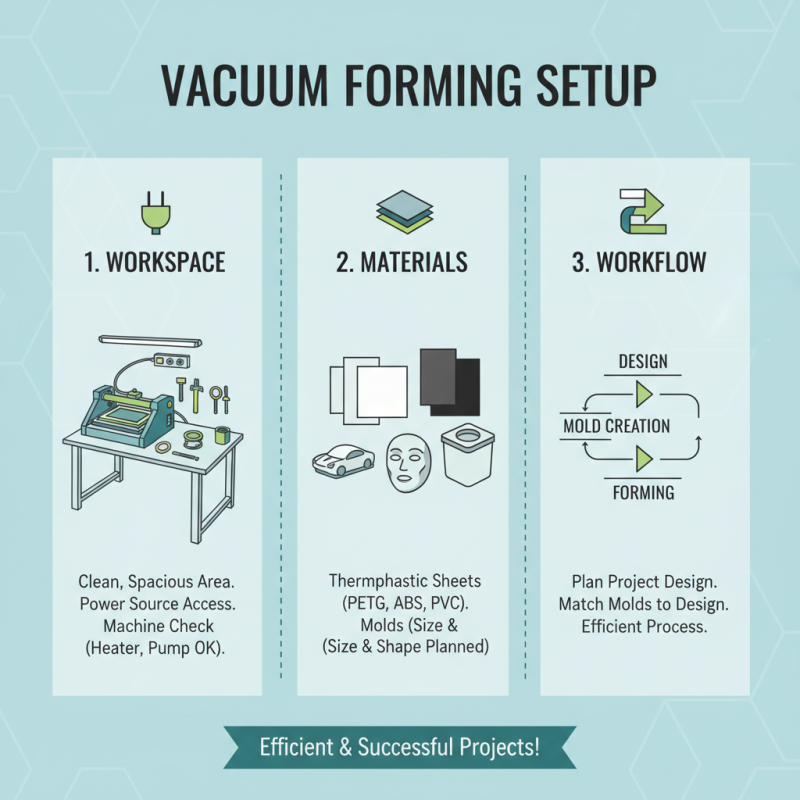 VACUUM FORMING SETUP

1. WORKSPACE

Clean, Spacious Area. Power Source Access. Machine Check (Heater, Pump OK).

2. MATERIALS

Thermphastic Sheets (PETG, ABS, PVC). Molds (Size & (Size & Shape Planned)

3. WORKFLOW

DESIGN

MOLD CREATION

FORMING

Plan Project Design. Match Molds to Design. Efficient Process.

Efficient & Successful Projects!