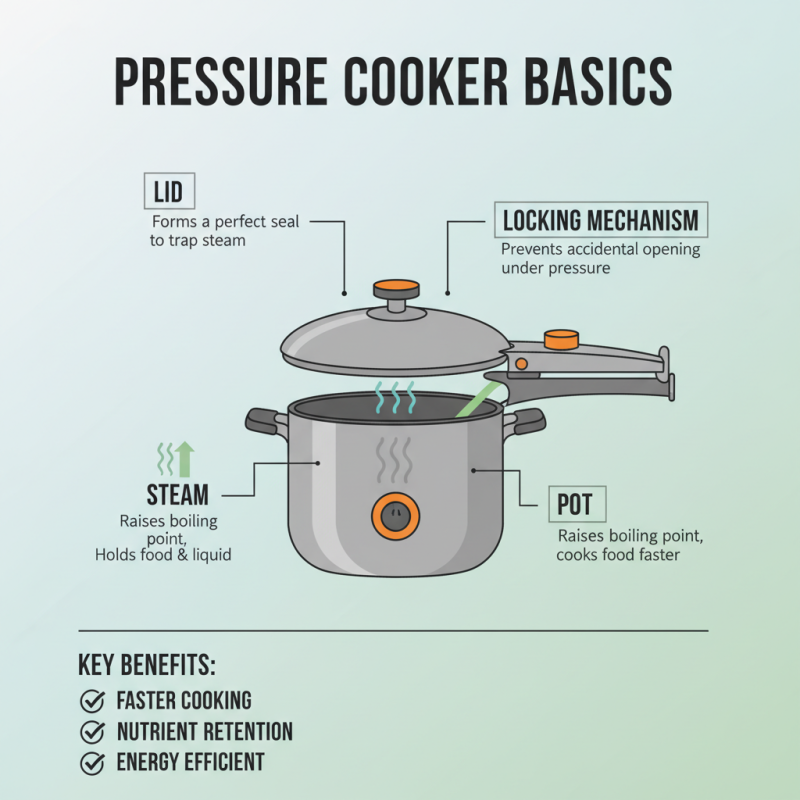 PRESSURE COOKER BASICS

LID
Forms a perfect seal to trap steam

LOCKING MECHANISM
Prevents accidental opening under pressure

STEAM
Raises boiling point,
Holds food & liquid

POT
Raises boiling point, cooks food faster

KEY BENEFITS:
FASTER COOKING
NUTRIENT RETENTION
ENERGY EFFICIENT