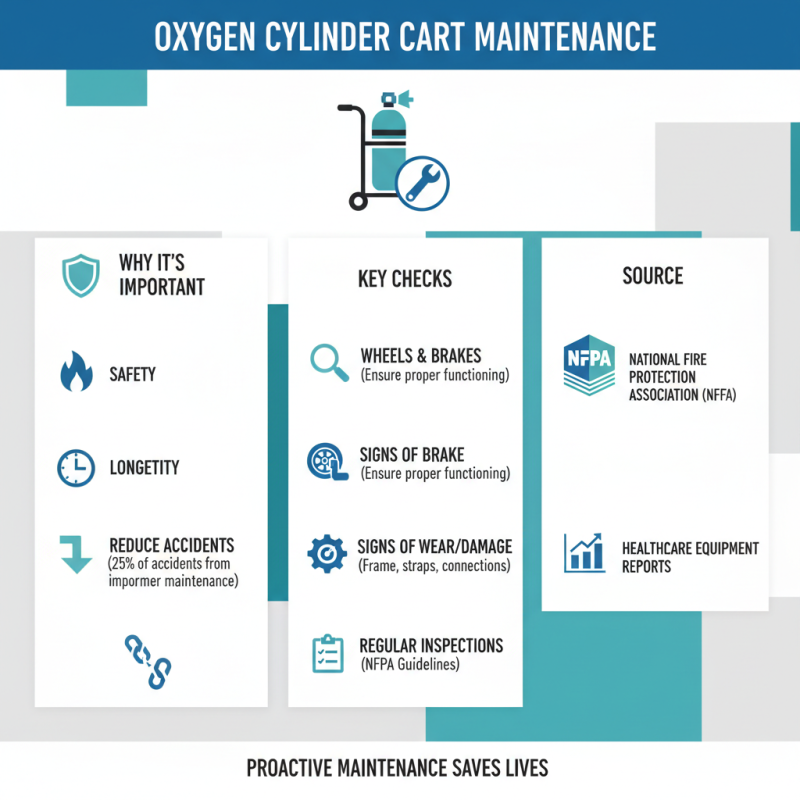 OXYGEN CYLINDER CART MAINTENANCE

WHY IT'S IMPORTANT

SAFETY

LONGETITY

REDUCE ACCIDENTS
(25% of accidents from impormer maintenance)

KEY CHECKS

WHEELS & BRAKES
(Ensure proper functioning)

SIGNS OF BRAKE
(Ensure proper functioning)

SIGNS OF WEAR/DAMAGE
(Frame, straps, connections)

REGULAR INSPECTIONS
(NFPA Guidelines)

SOURCE

NFPA

NATIONAL FIRE PROTECTION ASSOCIATION (NFFA)

HEALTHCARE EQUIPMENT REPORTS

PROACTIVE MAINTENANCE SAVES LIVES