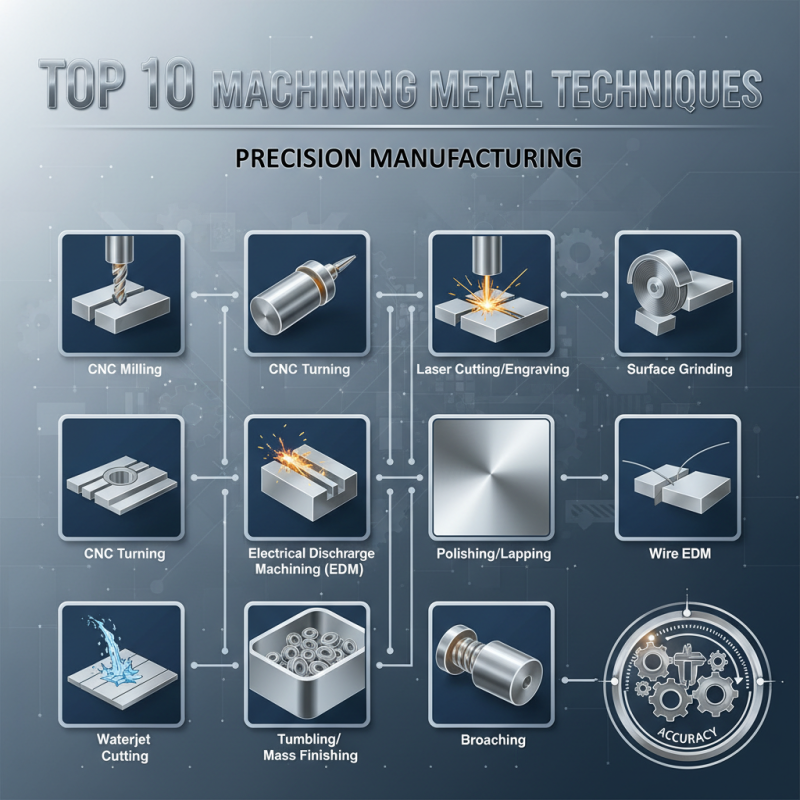 TOP 10 MACHINING METAL TECHNIQUES

PRECISION MANUFACTURING

CNC Milling

CNC Turning

Laser Cutting/Engraving

Surface Grinding

CNC Turning

Electrical Dischrarge Machining (EDM)

Polishing/Lapping

Wire EDM

Waterjet Cutting

Tumbling/ Mass Finishing

Broaching

ACCURACY