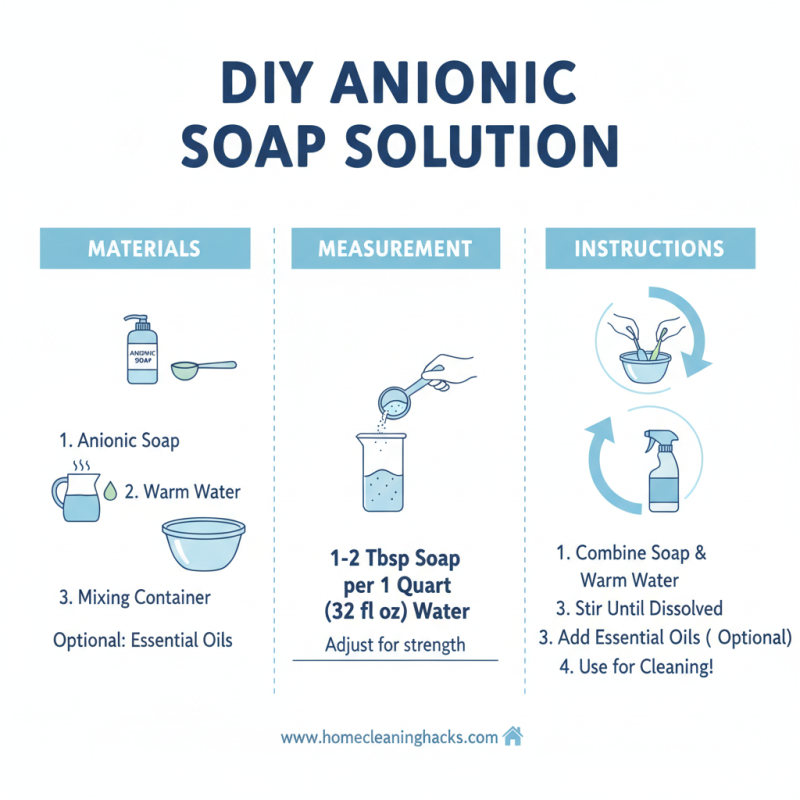 DIY ANIONIC SOAP SOLUTION

MATERIALS

ANIONIC SOAP

1. Anionic Soap

2. Warm Water

3. Mixing Container

Optional: Essential Oils

MEASUREMENT

1-2 Tbsp Soap per 1 Quart (32 fl oz) Water

Adjust for strength

INSTRUCTIONS

1. Combine Soap & Warm Water

3. Stir Until Dissolved

3. Add Essential Oils ( Optional)

4. Use for Cleaning!

www.homecleaninghacks.com