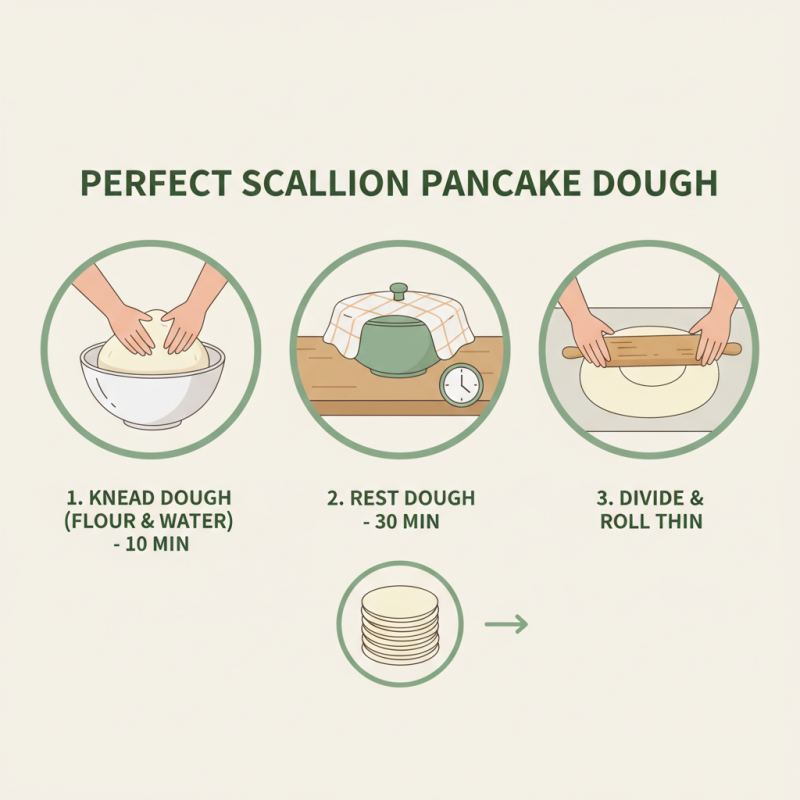 PERFECT SCALLION PANCAKE DOUGH

1. KNEAD DOUGH (FLOUR & WATER) - 10 MIN

2. REST DOUGH - 30 MIN

3. DIVIDE & ROLL THIN