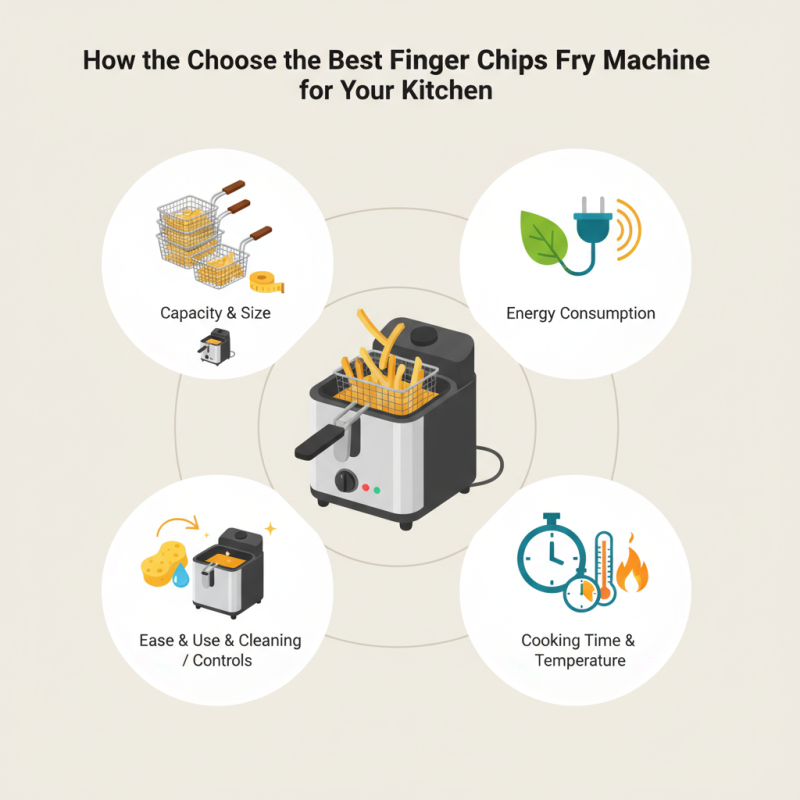 How the Choose the Best Finger Chips Fry Machine for Your Kitchen

Capacity & Size

Energy Consumption

Ease & Use & Cleaning / Controls

Cooking Time & Temperature