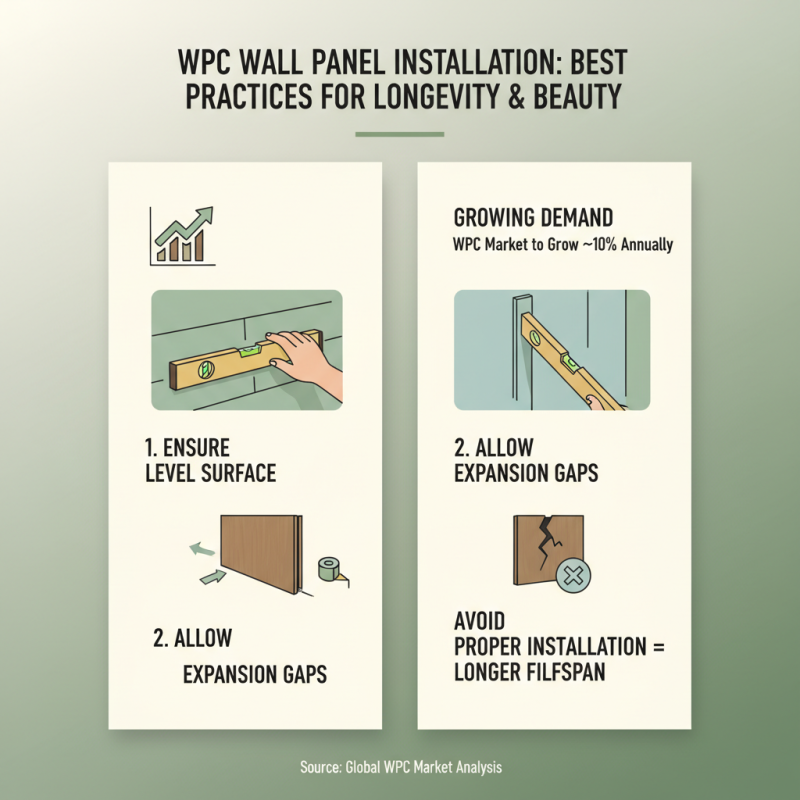 WPC WALL PANEL INSTALLATION: BEST PRACTICES FOR LONGEVITY & BEAUTY

1. ENSURE LEVEL SURFACE

2. ALLOW EXPANSION GAPS

GROWING DEMAND
WPC Market to Grow ~10% Annually

2. ALLOW EXPANSION GAPS

AVOID
PROPER INSTALLATION = LONGER FILFSPAN

Source: Global WPC Market Analysis