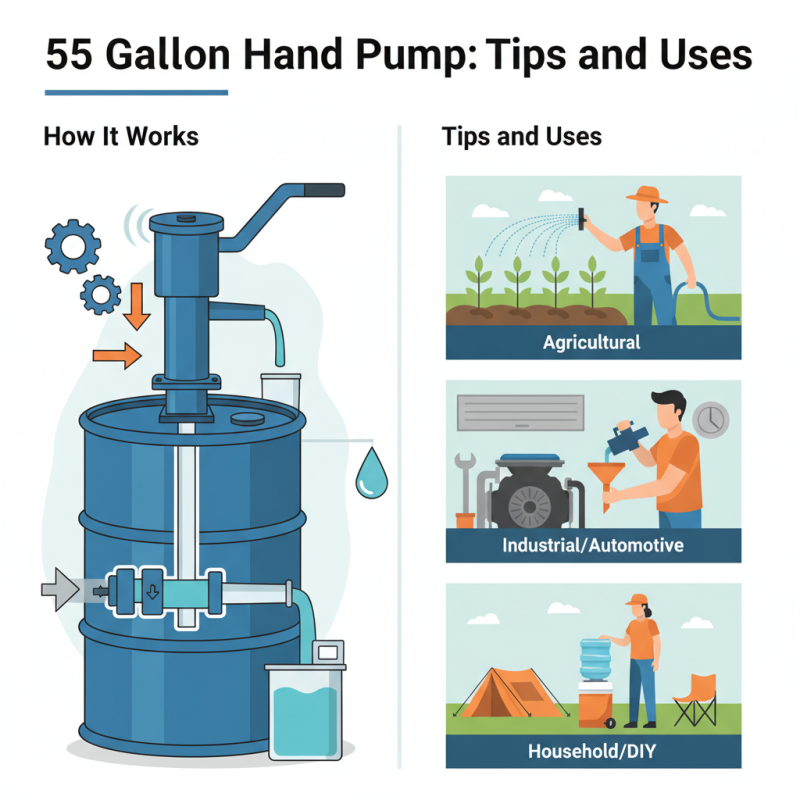 55 Gallon Hand Pump: Tips and Uses

How It Works

Tips and Uses

Agricultural

Industrial/Automotive

Household/DIY