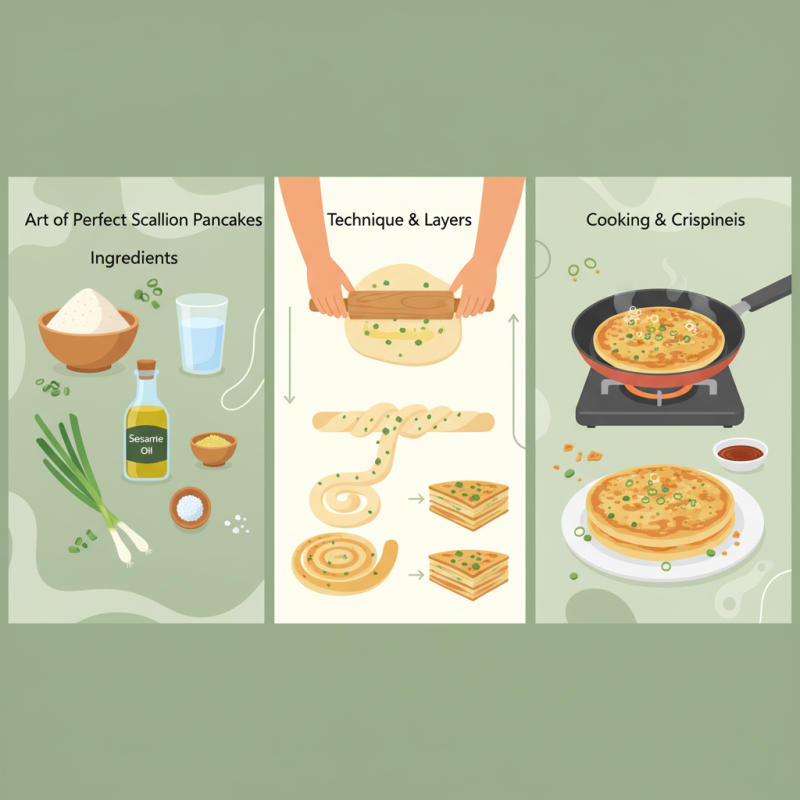 Art of Perfect Scallion Pancakes

Ingredients

Sesame Oil

Technique & Layers

Cooking & Crispineis