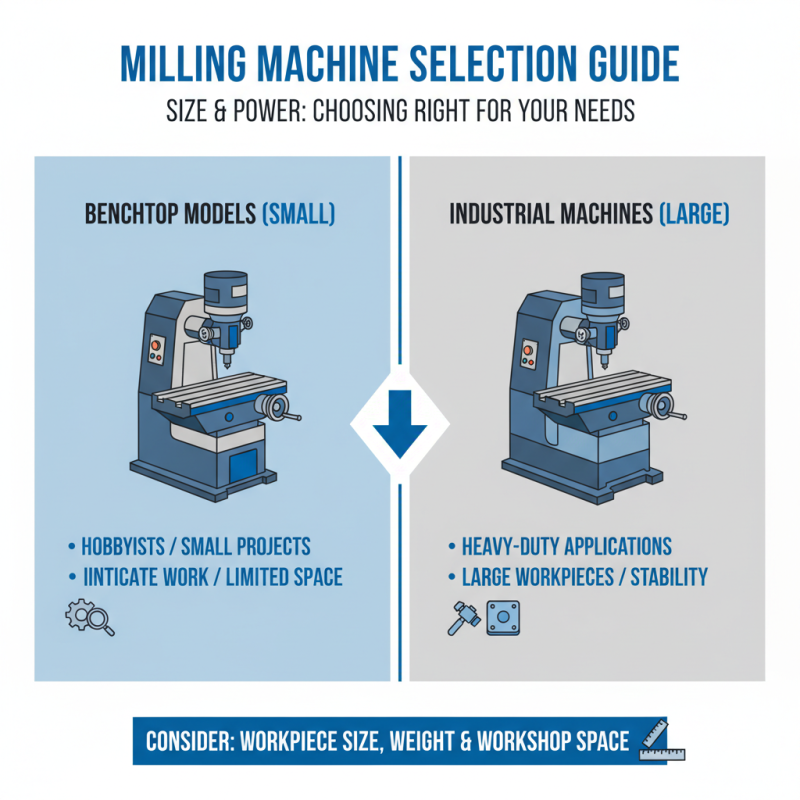 MILLING MACHINE SELECTION GUIDE

SIZE & POWER: CHOOSING RIGHT FOR YOUR NEEDS

BENCHTOP MODELS (SMALL)

• HOBBYISTS / SMALL PROJECTS
• IINTICATE WORK / LIMITED SPACE

INDUSTRIAL MACHINES (LARGE)

• HEAVY-DUTY APPLICATIONS
• LARGE WORKPIECES / STABILITY

CONSIDER: WORKPIECE SIZE, WEIGHT & WORKSHOP SPACE