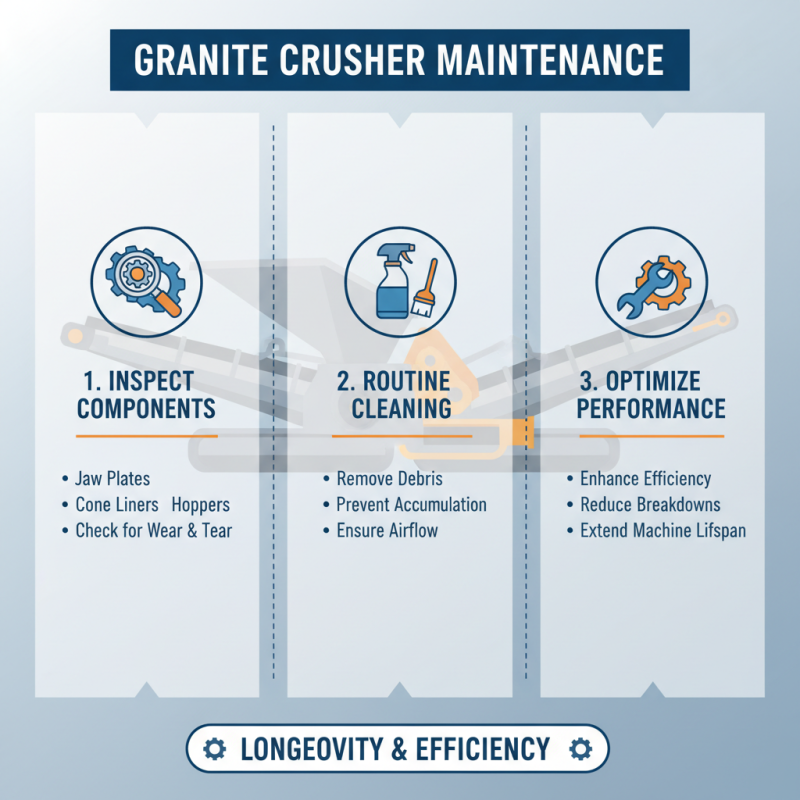 GRANITE CRUSHER MAINTENANCE

1. INSPECT COMPONENTS

• Jaw Plates
• Cone Liners Hoppers
• Check for Wear & Tear

2. ROUTINE CLEANING

• Remove Debris
• Prevent Accumulation
• Ensure Airflow

3. OPTIMIZE PERFORMANCE

• Enhance Efficiency
• Reduce Breakdowns
• Extend Machine Lifspan

LONGEOVITY & EFFICIENCY