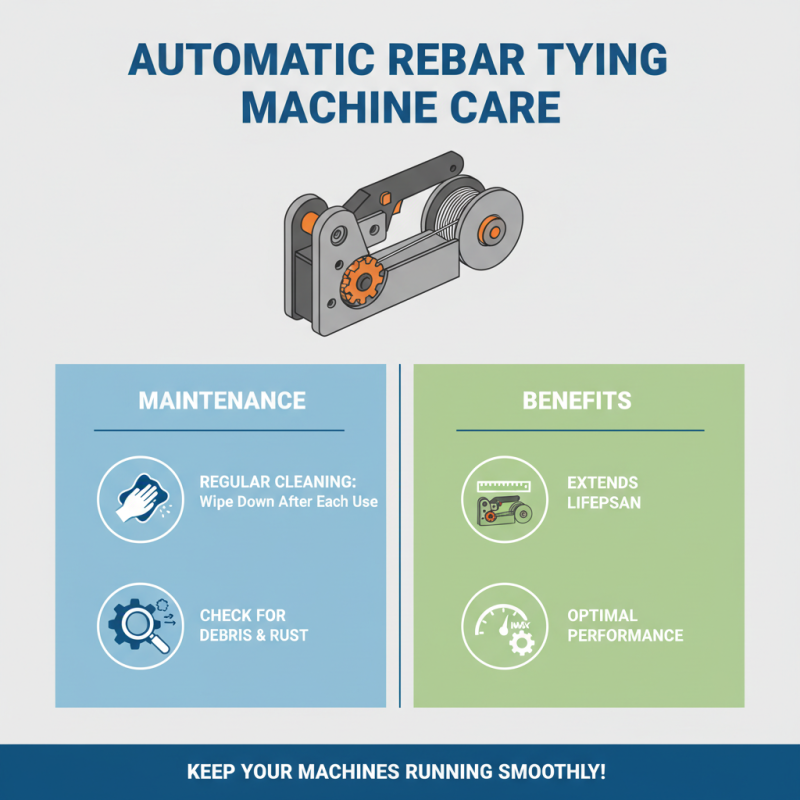 AUTOMATIC REBAR TYING MACHINE CARE

MAINTENANCE

REGULAR CLEANING: Wipe Down After Each Use

CHECK FOR DEBRIS & RUST

BENEFITS

EXTENDS LIFEPSAN

MAX

OPTIMAL PERFORMANCE

KEEP YOUR MACHINES RUNNING SMOOTHLY!