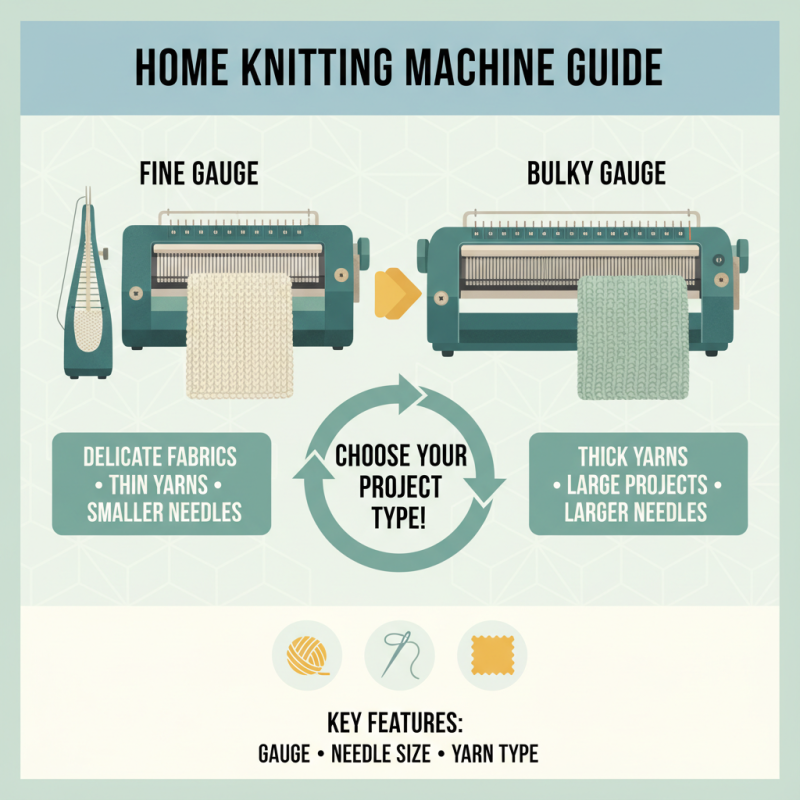 HOME KNITTING MACHINE GUIDE

FINE GAUGE

BULKY GAUGE

DELICATE FABRICS • THIN YARNS • SMALLER NEEDLES

CHOOSE YOUR PROJECT TYPE!

THICK YARNS • LARGE PROJECTS • LARGER NEEDLES

KEY FEATURES:
GAUGE • NEEDLE SIZE • YARN TYPE