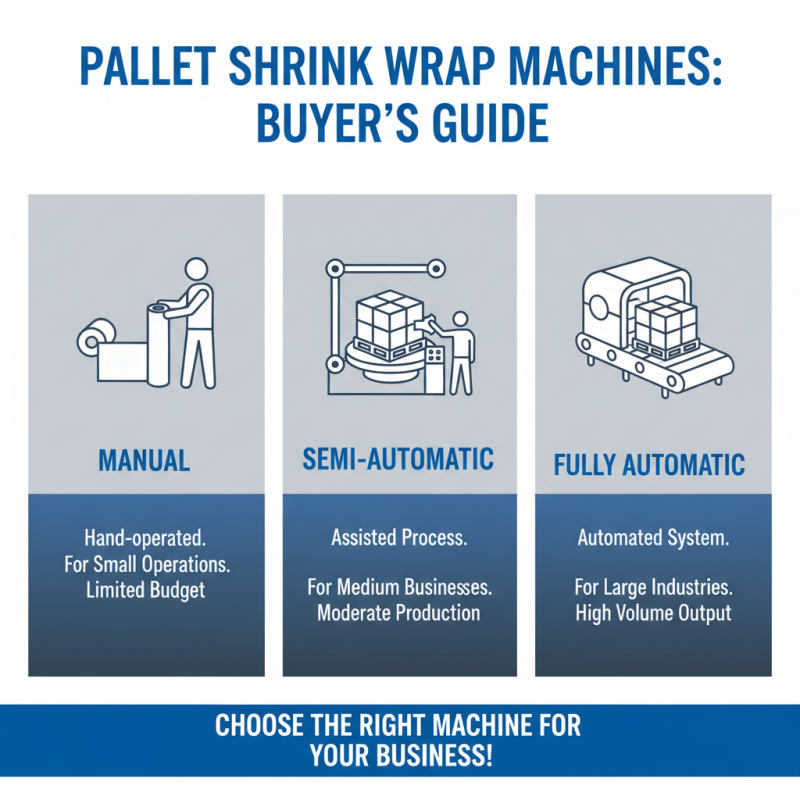 PALLET SHRINK WRAP MACHINES: BUYER'S GUIDE

MANUAL

Hand-operated.
For Small Operations.
Limited Budget

SEMI-AUTOMATIC

Assisted Process.

For Medium Businesses.
Moderate Production

FULLY AUTOMATIC

Automated System.

For Large Industries.
High Volume Output

CHOOSE THE RIGHT MACHINE FOR YOUR BUSINESS!