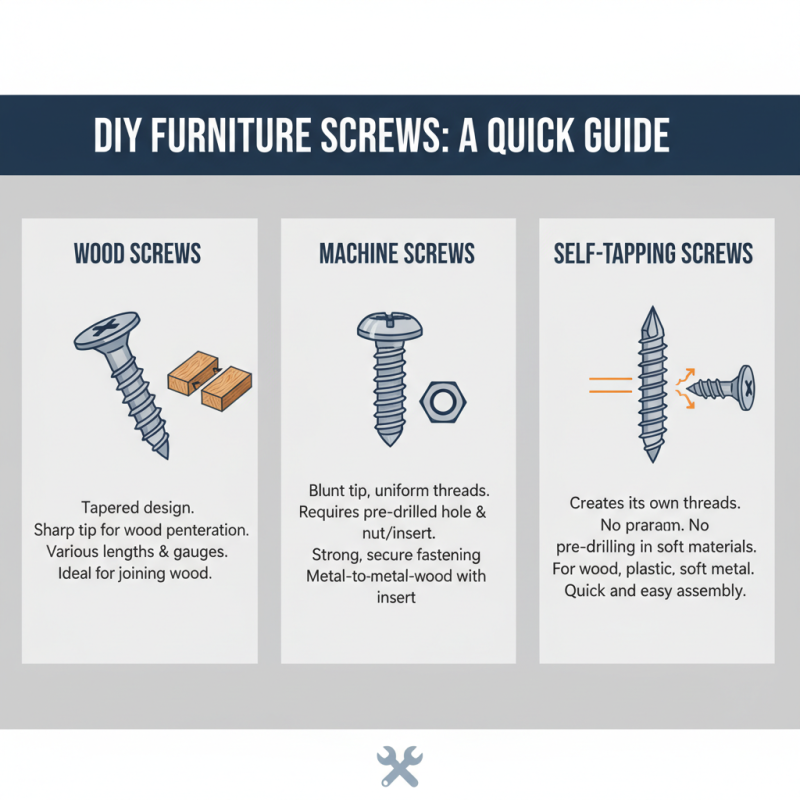 DIY FURNITURE SCREWS: A QUICK GUIDE

WOOD SCREWS

Tapered design.
Sharp tip for wood penteration.
Various lengths & gauges.
Ideal for joining wood.

MACHINE SCREWS

Blunt tip, uniform threads.
Requires pre-drilled hole & nut/insert.
Strong, secure fastening
Metal-to-metal-wood with insert

SELF-TAPPING SCREWS

Creates its own threads.
No praram. No pre-drilling in soft materials.
For wood, plastic, soft metal.
Quick and easy assembly.